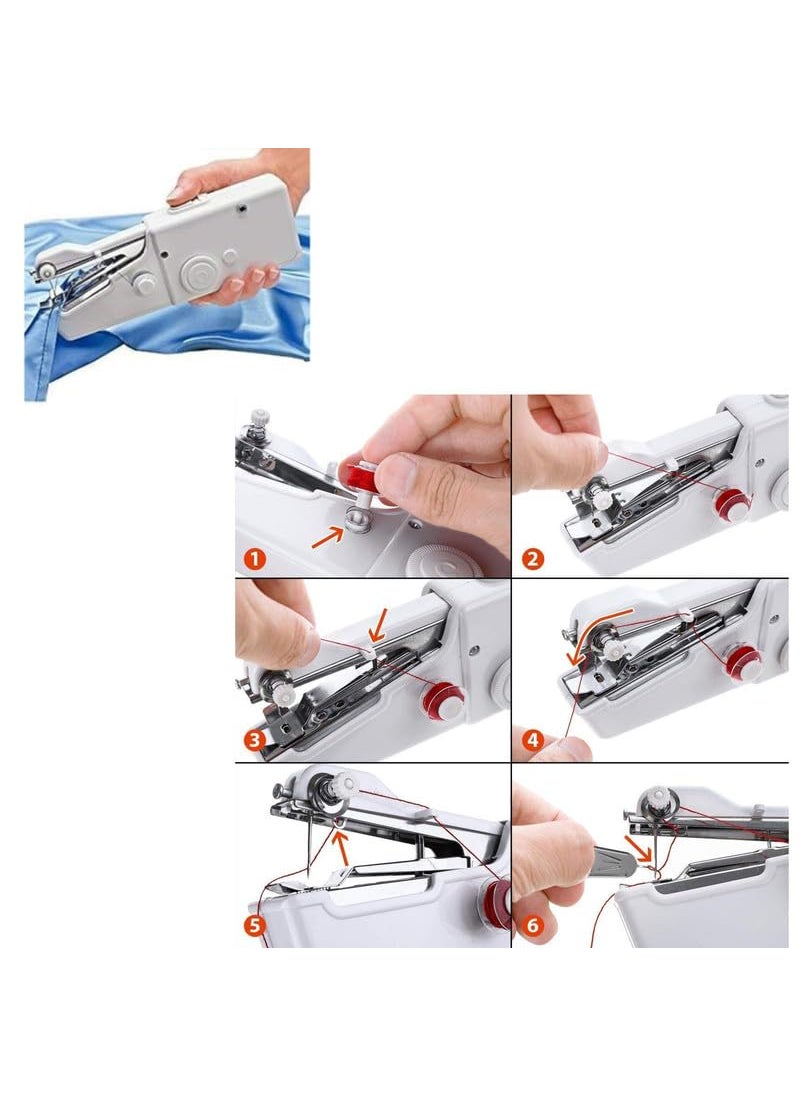 1

2

3

4

5

6