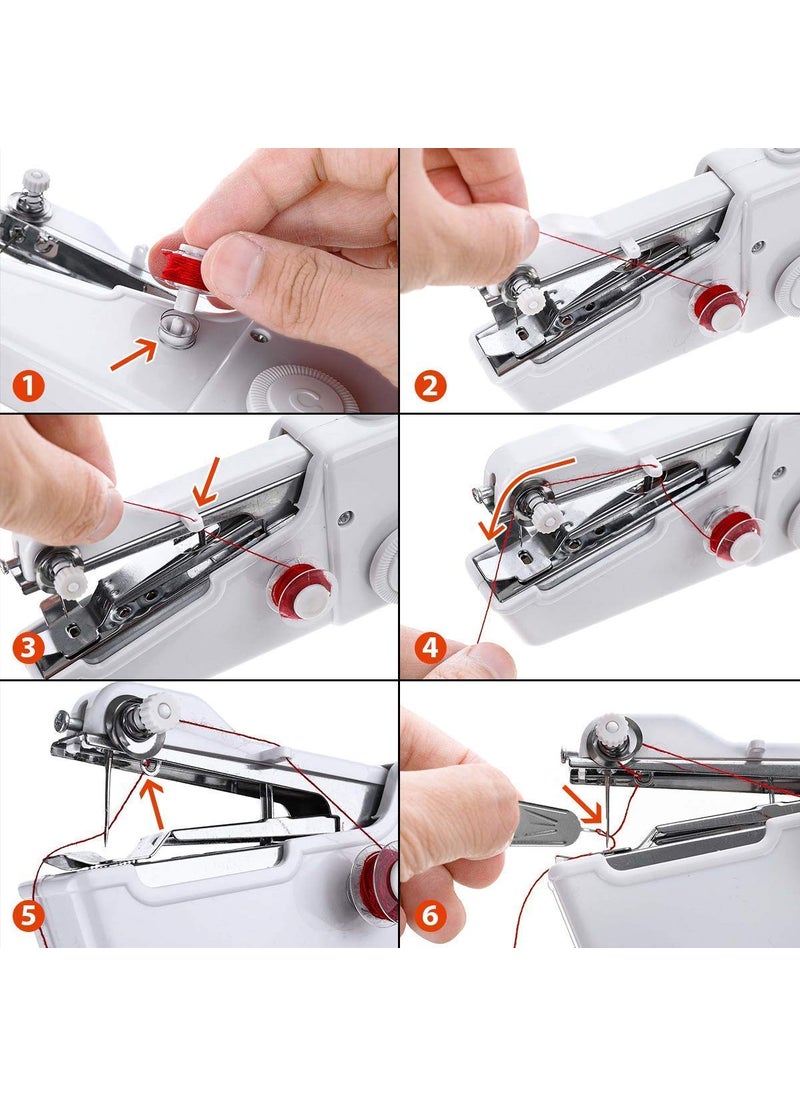 1
2
3
4
5
6