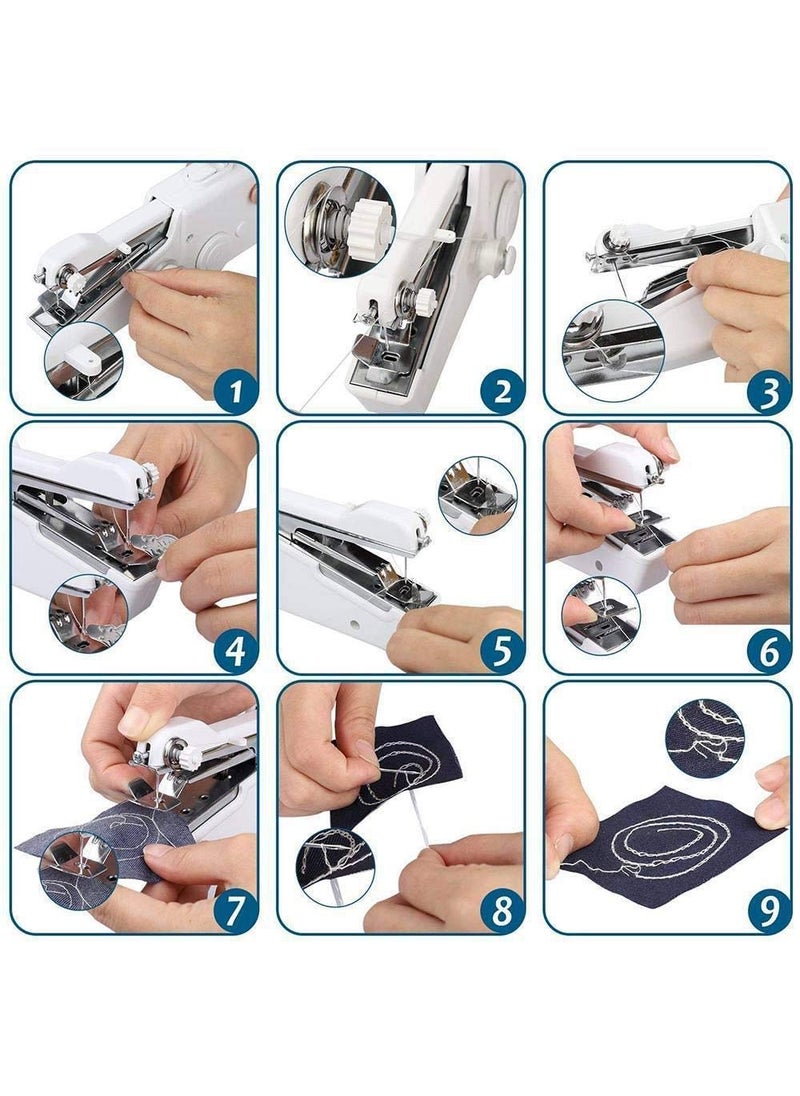 1
2
3
4
5
6
7
8
9