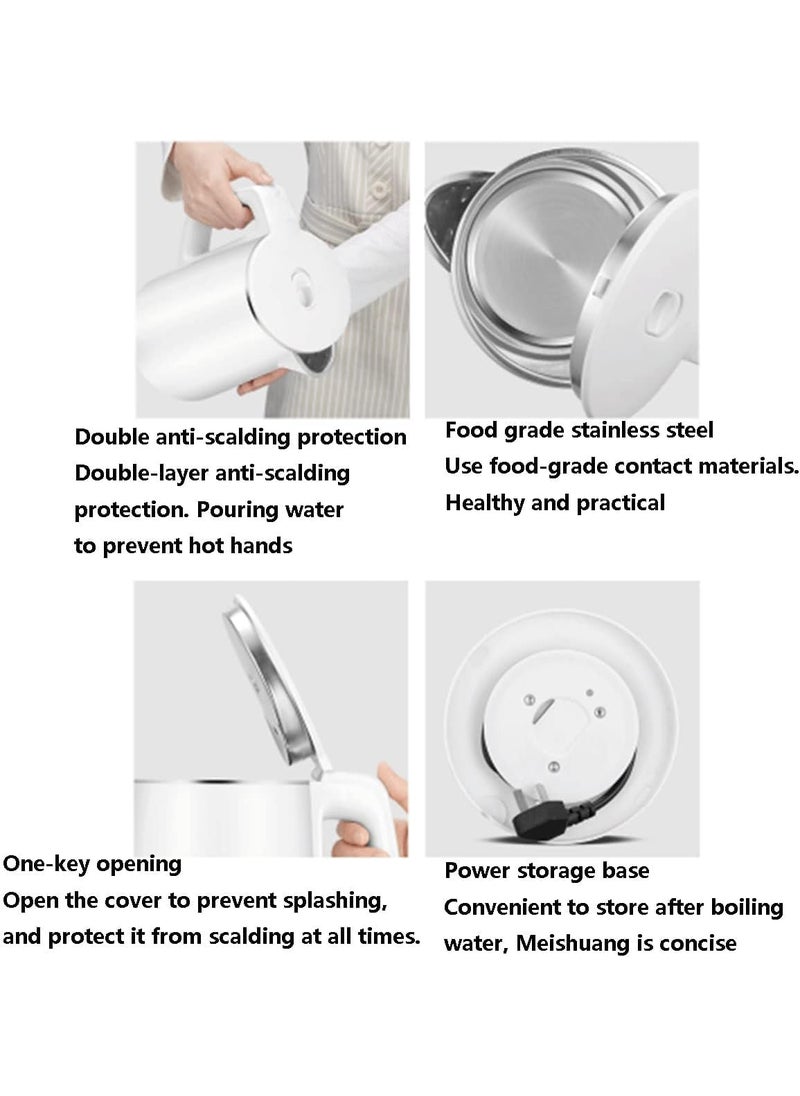 Double anti-scalding protection
Double-layer anti-scalding protection. Pouring water to prevent hot hands

Food grade stainless steel
Use food-grade contact materials. Healthy and practical

One-key opening
Open the cover to prevent splashing, and protect it from scalding at all times.

Power storage base
Convenient to store after boiling water, Meishuang is concise