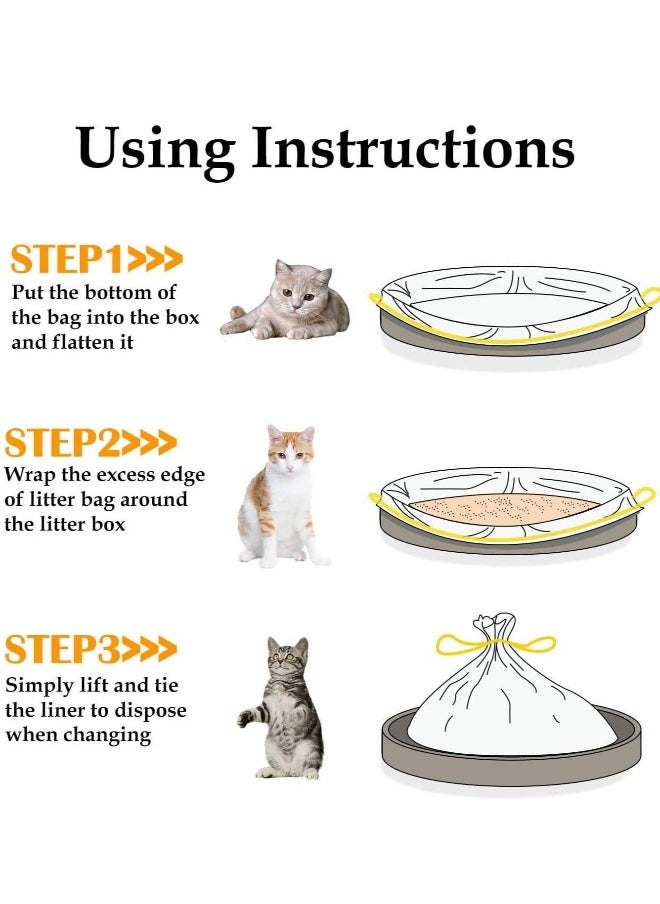 Using Instructions

STEP1>>>
Put the bottom of the bag into the box and flatten it

STEP2>>>
Wrap the excess edge of litter bag around the litter box

STEP3>>>
Simply lift and tie the liner to dispose when changing