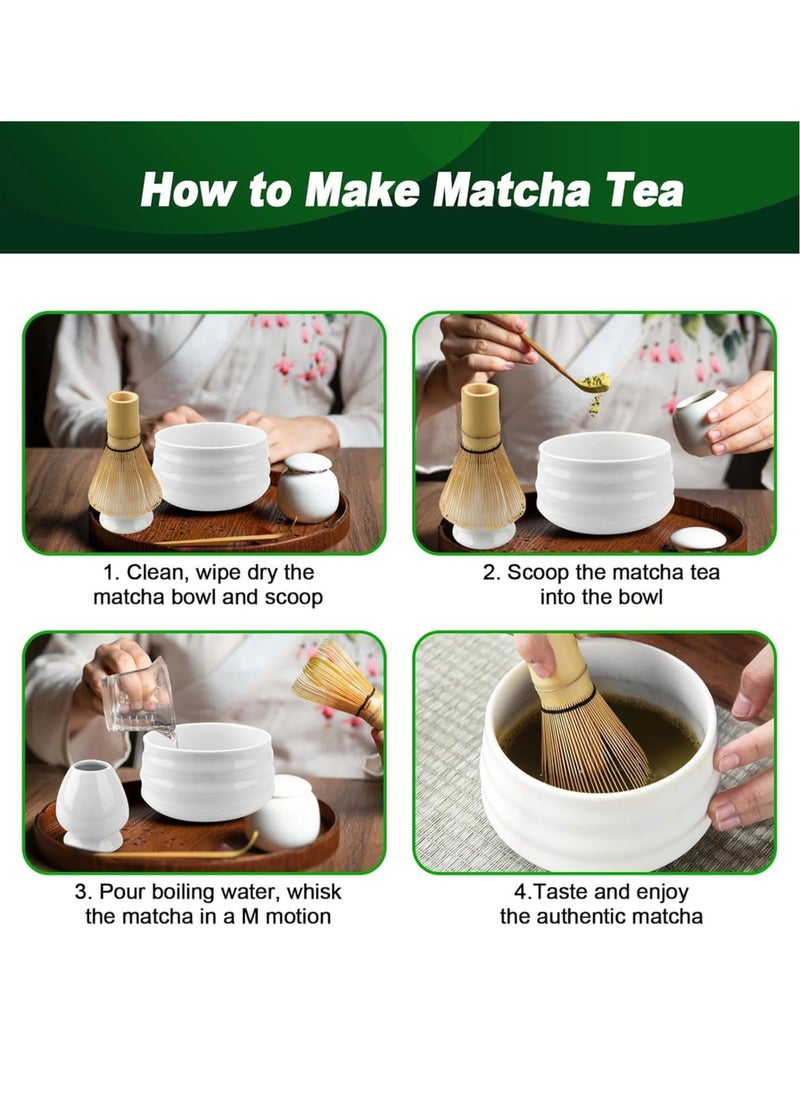 How to Make Matcha Tea

1. Clean, wipe dry the matcha bowl and scoop

2. Scoop the matcha tea into the bowl

3. Pour boiling water, whisk the matcha in a M motion

4.Taste and enjoy the authentic matcha