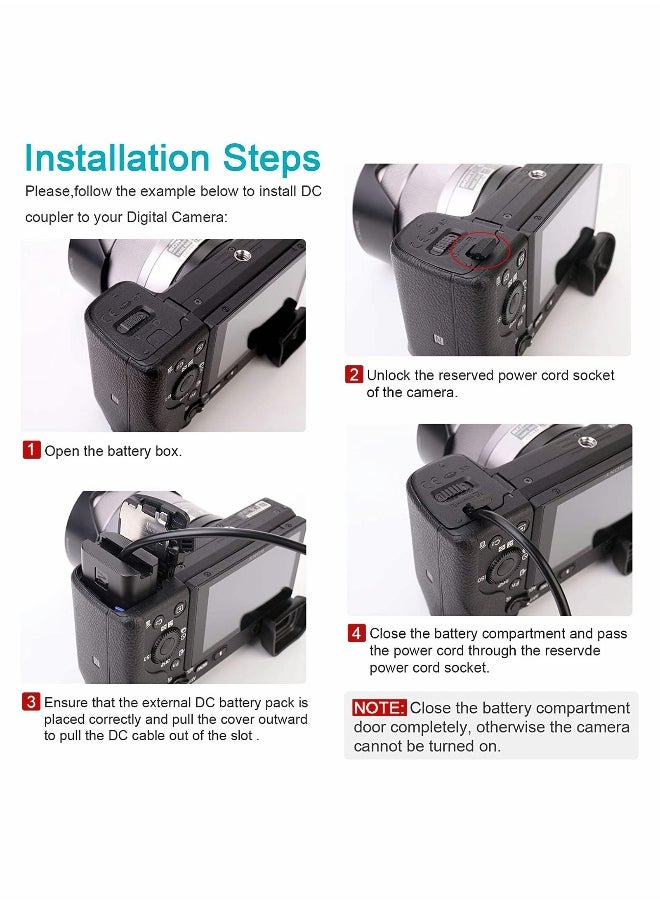 Installation Steps

Please,follow the example below to install DC coupler to your Digital Camera:

1 Open the battery box.

2 Unlock the reserved power cord socket of the camera.

3 Ensure that the external DC battery pack is placed correctly and pull the cover outward to pull the DC cable out of the slot .

4 Close the battery compartment and pass the power cord through the reservde power cord socket.

NOTE: Close the battery compartment door completely, otherwise the camera cannot be turned on.