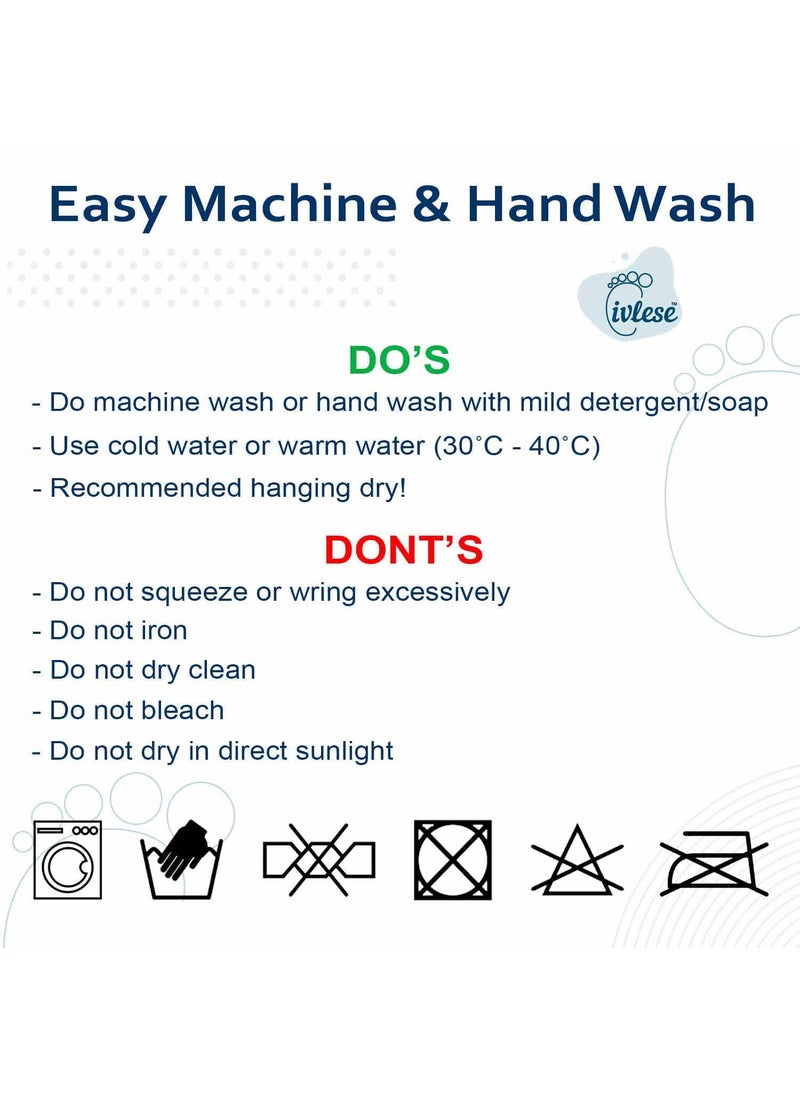 Easy Machine & Hand Wash

ivlese™

DO'S

- Do machine wash or hand wash with mild detergent/soap
- Use cold water or warm water (30°C - 40°C)
- Recommended hanging dry!

DONT'S

- Do not squeeze or wring excessively
- Do not iron
- Do not dry clean
- Do not bleach
- Do not dry in direct sunlight