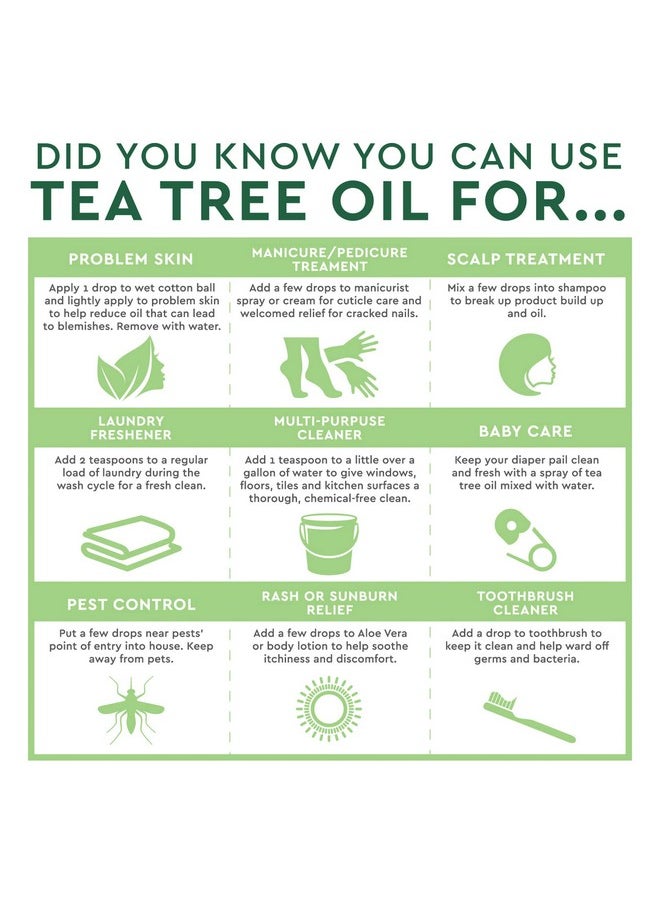 DID YOU KNOW YOU CAN USE
TEA TREE OIL FOR...

PROBLEM SKIN

Apply 1 drop to wet cotton ball and lightly apply to problem skin to help reduce oil that can lead to blemishes. Remove with water.

MANICURE/PEDICURE TREAMENT

Add a few drops to manicurist spray or cream for cuticle care and welcomed relief for cracked nails.

SCALP TREATMENT

Mix a few drops into shampoo to break up product build up and oil.

LAUNDRY FRESHENER

Add 2 teaspoons to a regular load of laundry during the wash cycle for a fresh clean.

MULTI-PURPUSE CLEANER

Add 1 teaspoon to a little over a gallon of water to give windows, floors, tiles and kitchen surfaces a thorough, chemical-free clean.

BABY CARE

Keep your diaper pail clean and fresh with a spray of tea tree oil mixed with water.

PEST CONTROL

Put a few drops near pests' point of entry into house. Keep away from pets.

RASH OR SUNBURN RELIEF

Add a few drops to Aloe Vera or body lotion to help soothe itchiness and discomfort.

TOOTHBRUSH CLEANER

Add a drop to toothbrush to keep it clean and help ward off germs and bacteria.