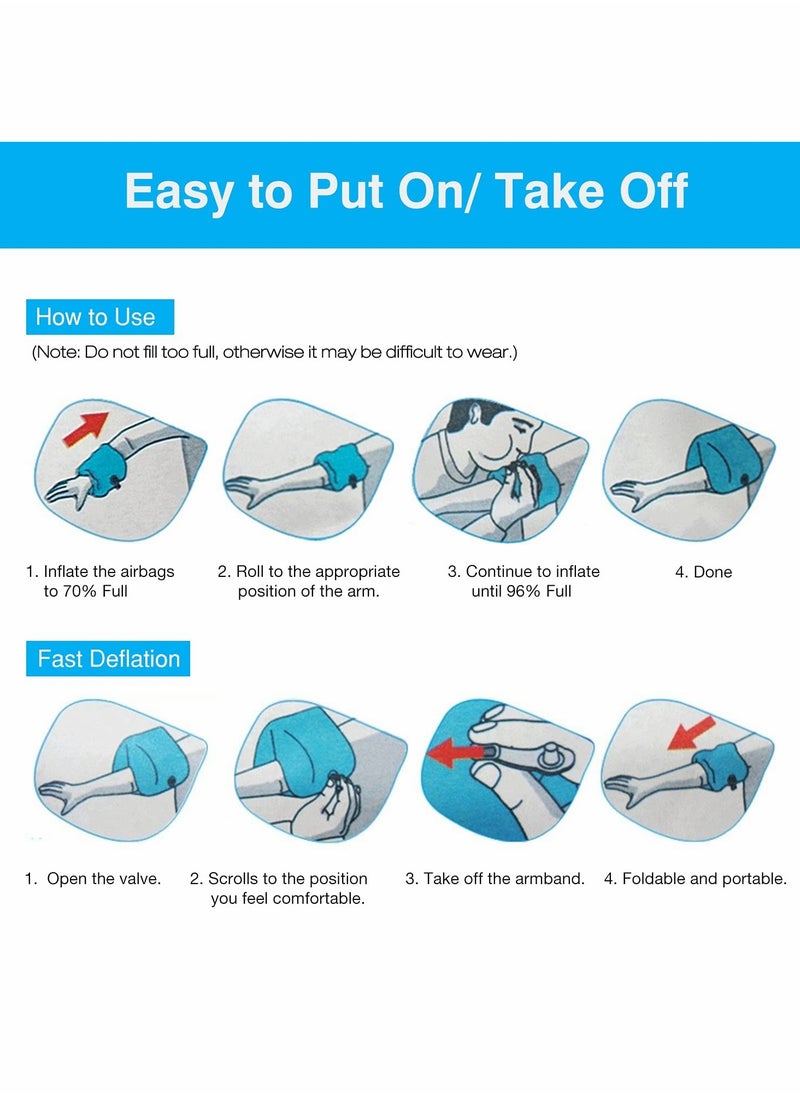 Easy to Put On/ Take Off

How to Use

(Note: Do not fill too full, otherwise it may be difficult to wear.)

1. Inflate the airbags to 70% Full

2. Roll to the appropriate position of the arm.

3. Continue to inflate until 96% Full

4. Done

Fast Deflation

1. Open the valve.

2. Scrolls to the position you feel comfortable.

3. Take off the armband.

4. Foldable and portable.