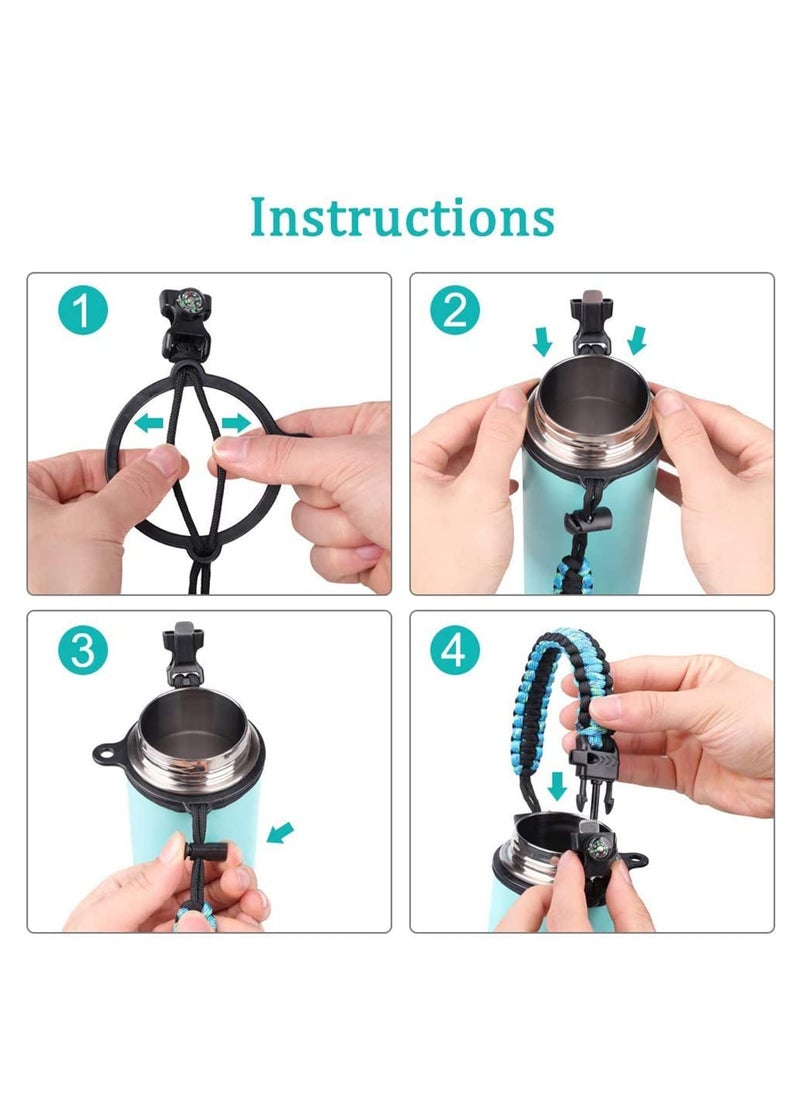 Instructions

1

2

3

4