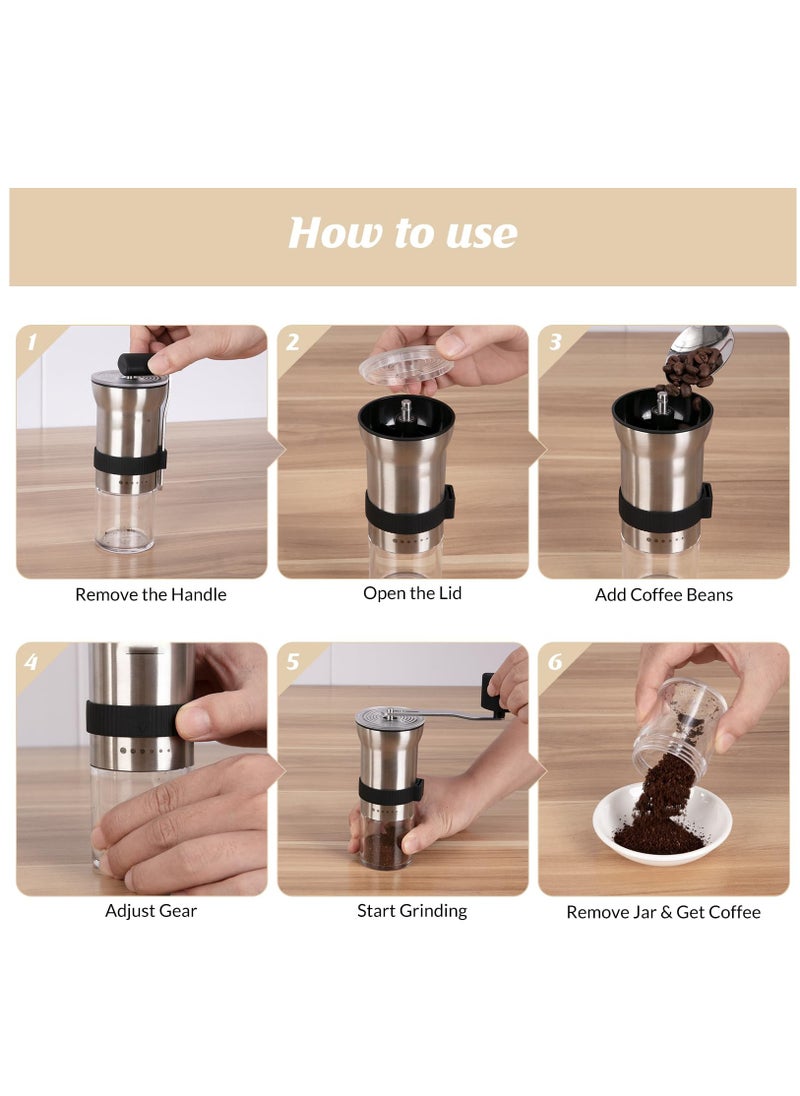 How to use

1
Remove the Handle

2
Open the Lid

3
Add Coffee Beans

4
Adjust Gear

5
Start Grinding

6
Remove Jar & Get Coffee