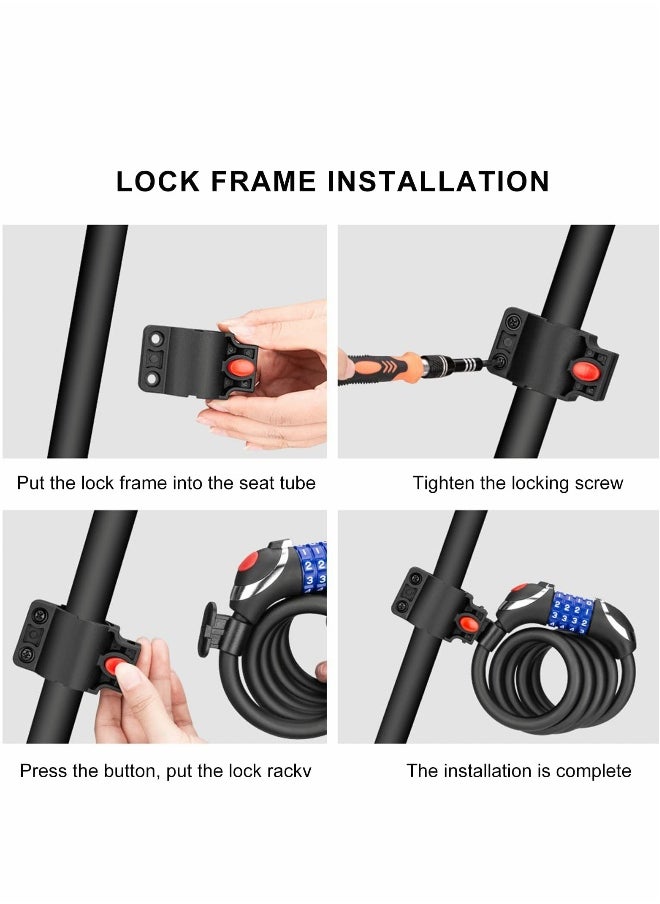 LOCK FRAME INSTALLATION

Put the lock frame into the seat tube

Tighten the locking screw

Press the button, put the lock rackv

The installation is complete