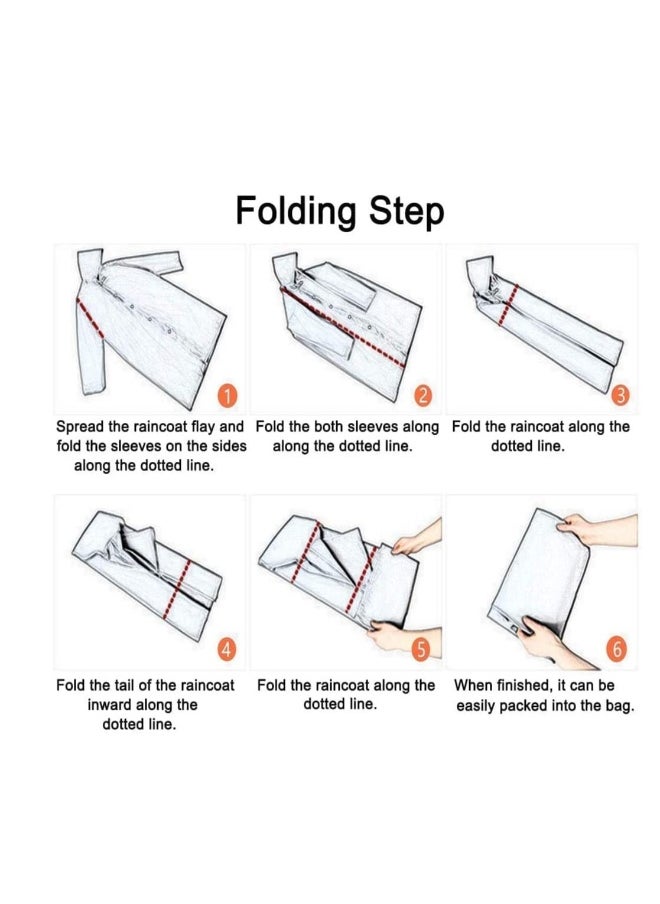 Folding Step

1

Spread the raincoat flay and fold the sleeves on the sides along the dotted line.

2

Fold the both sleeves along along the dotted line.

3

Fold the raincoat along the dotted line.

4

Fold the tail of the raincoat inward along the dotted line.

5

Fold the raincoat along the dotted line.

6

When finished, it can be easily packed into the bag.