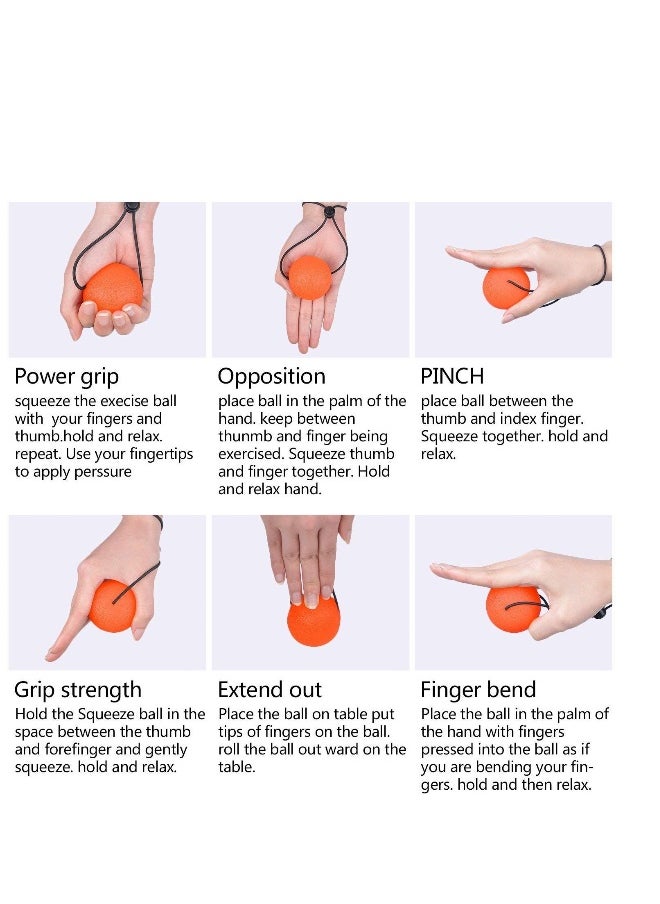 Power grip
squeeze the execise ball with your fingers and thumb.hold and relax. repeat. Use your fingertips to apply perssure

Opposition
place ball in the palm of the hand. keep between thunmb and finger being exercised. Squeeze thumb and finger together. Hold and relax hand.

PINCH
place ball between the thumb and index finger. Squeeze together. hold and relax.

Grip strength
Hold the Squeeze ball in the space between the thumb and forefinger and gently squeeze. hold and relax.

Extend out
Place the ball on table put tips of fingers on the ball. roll the ball out ward on the table.

Finger bend
Place the ball in the palm of the hand with fingers pressed into the ball as if you are bending your fingers. hold and then relax.