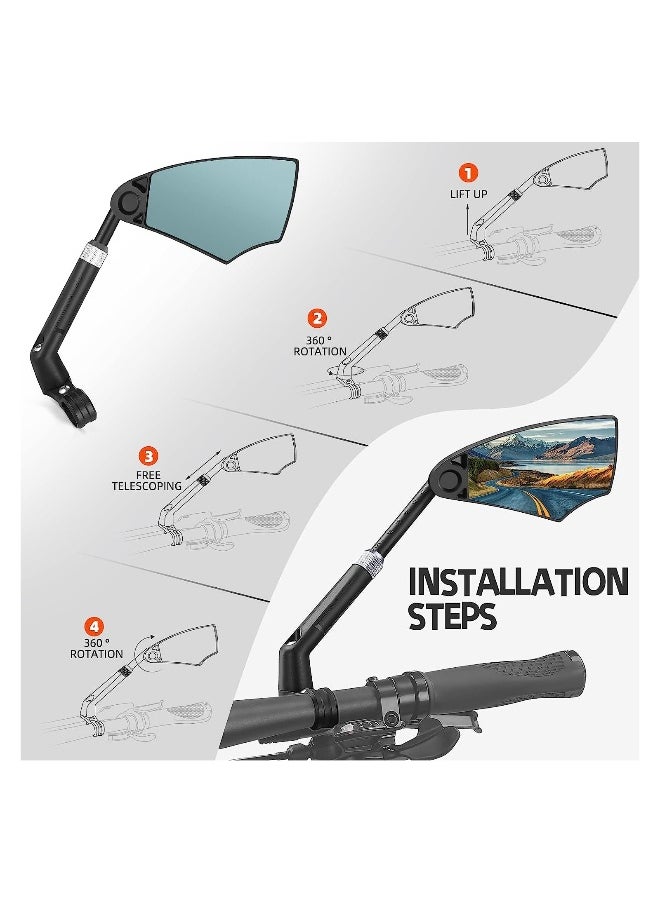 1
LIFT UP

2
360 °
ROTATION

3
FREE
TELESCOPING

4
360 °
ROTATION

INSTALLATION
STEPS