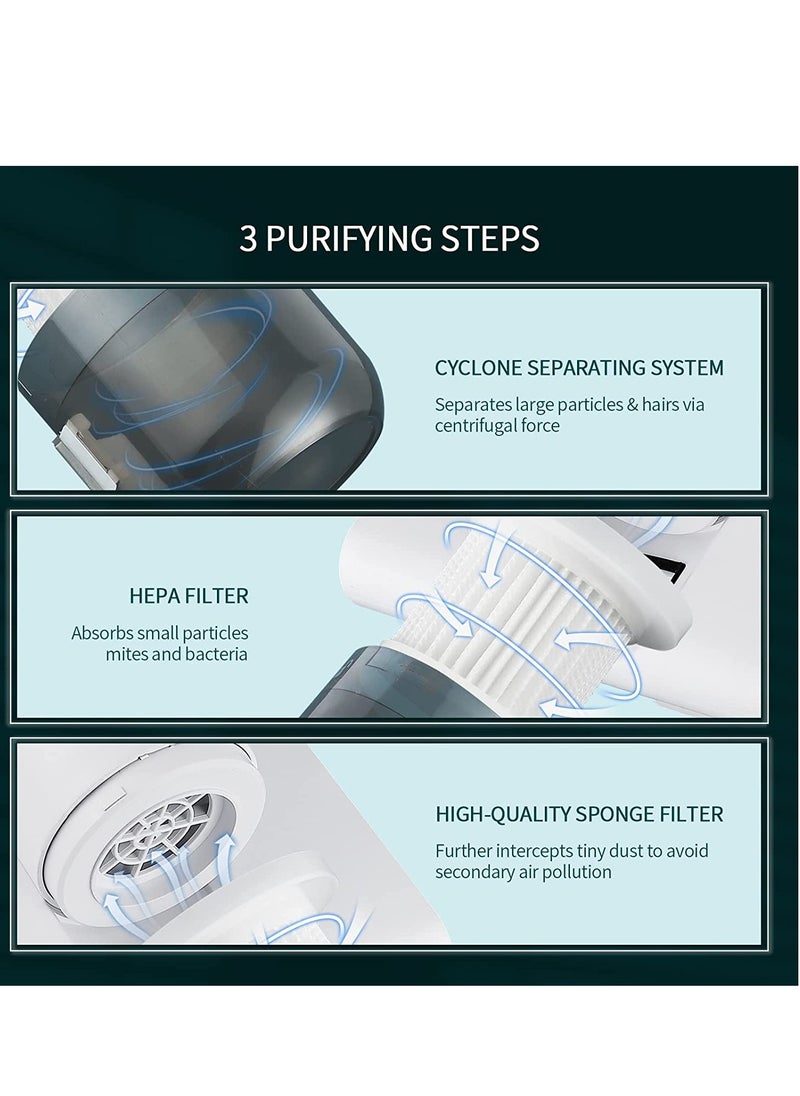 3 PURIFYING STEPS

CYCLONE SEPARATING SYSTEM

Separates large particles & hairs via centrifugal force

HEPA FILTER

Absorbs small particles mites and bacteria

HIGH-QUALITY SPONGE FILTER

Further intercepts tiny dust to avoid secondary air pollution