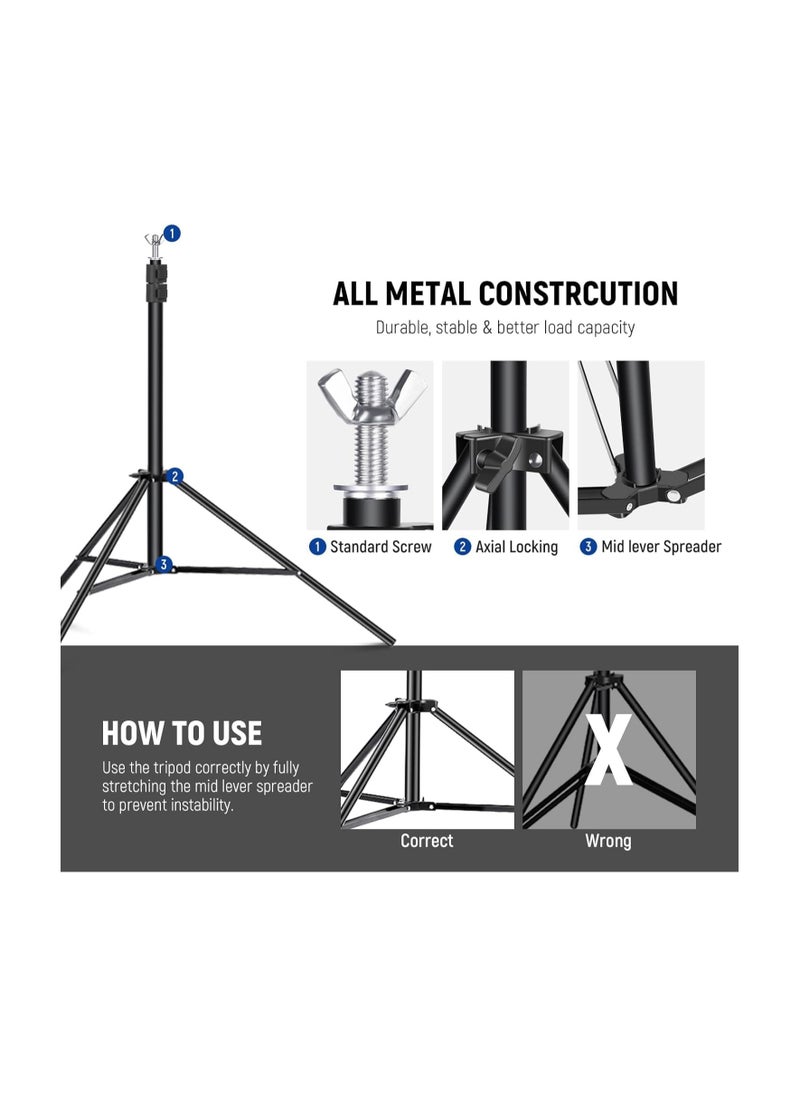 1

2

3

ALL METAL CONSTRCUTION

Durable, stable & better load capacity

1 Standard Screw 2 Axial Locking 3 Mid lever Spreader

HOW TO USE

Use the tripod correctly by fully stretching the mid lever spreader to prevent instability.

Correct

X

Wrong