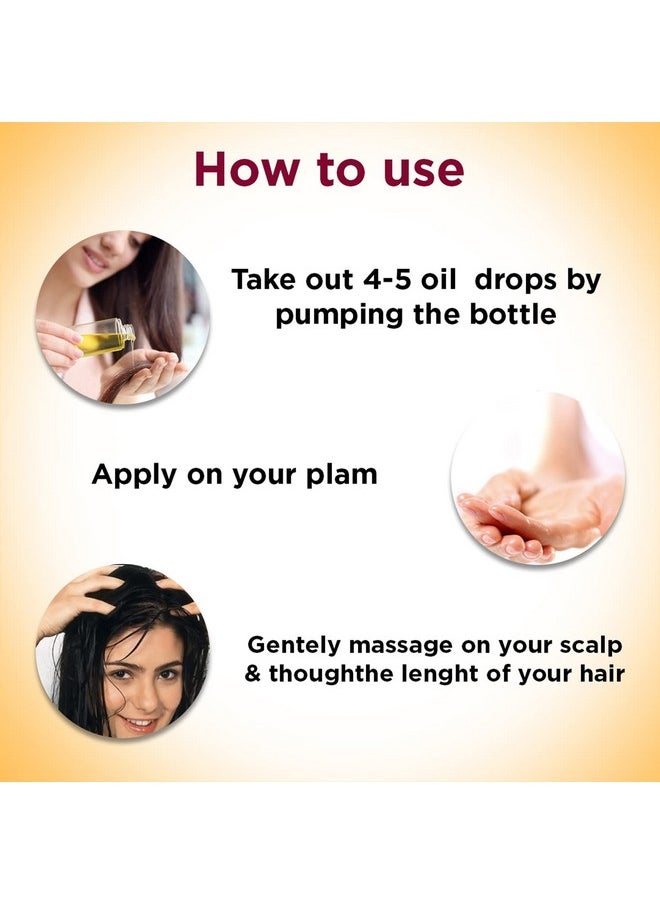 How to use

Take out 4-5 oil drops by pumping the bottle

Apply on your plam

Gentely massage on your scalp & thoughthe lenght of your hair