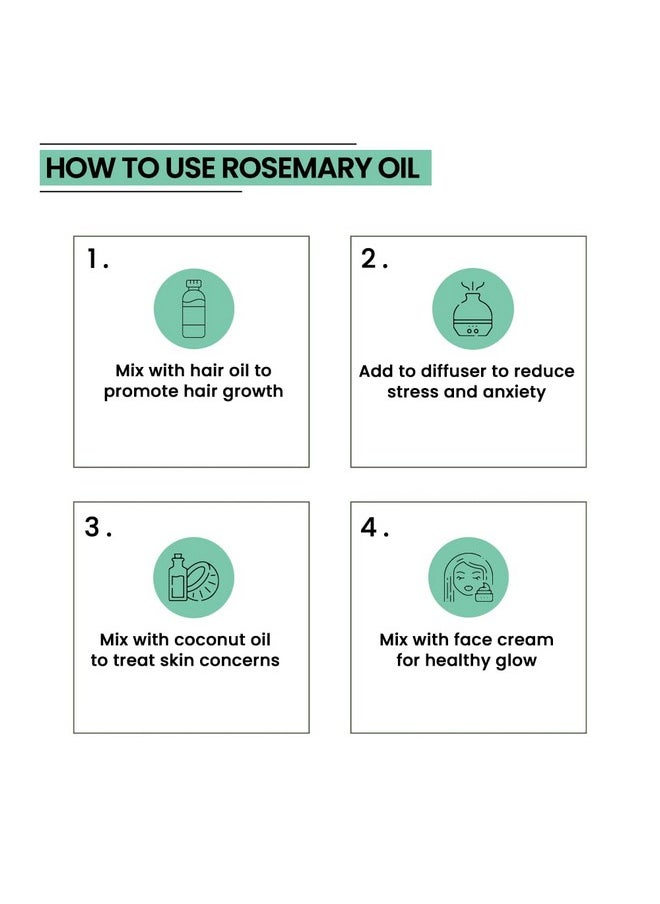 HOW TO USE ROSEMARY OIL

1.

Mix with hair oil to promote hair growth

2.

Add to diffuser to reduce stress and anxiety

3.

Mix with coconut oil to treat skin concerns

4.

Mix with face cream for healthy glow