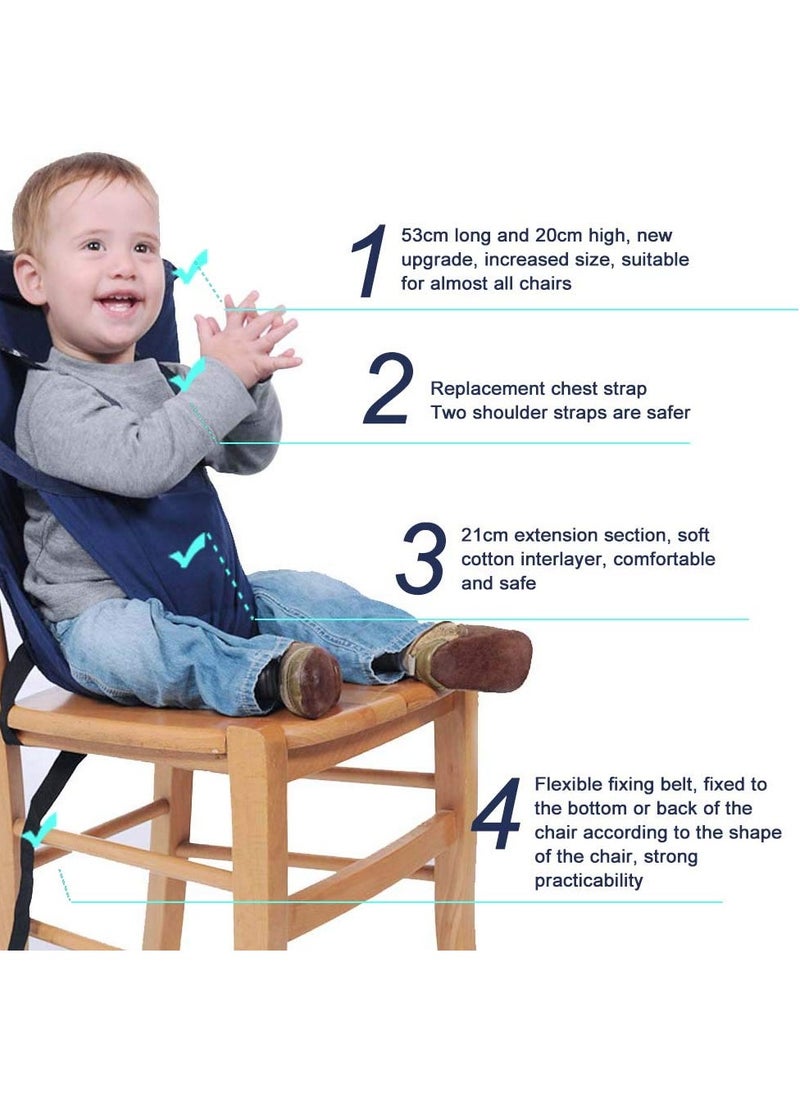 1 53cm long and 20cm high, new upgrade, increased size, suitable for almost all chairs

2 Replacement chest strap
Two shoulder straps are safer

3 21cm extension section, soft cotton interlayer, comfortable and safe

4 Flexible fixing belt, fixed to the bottom or back of the chair according to the shape of the chair, strong practicability