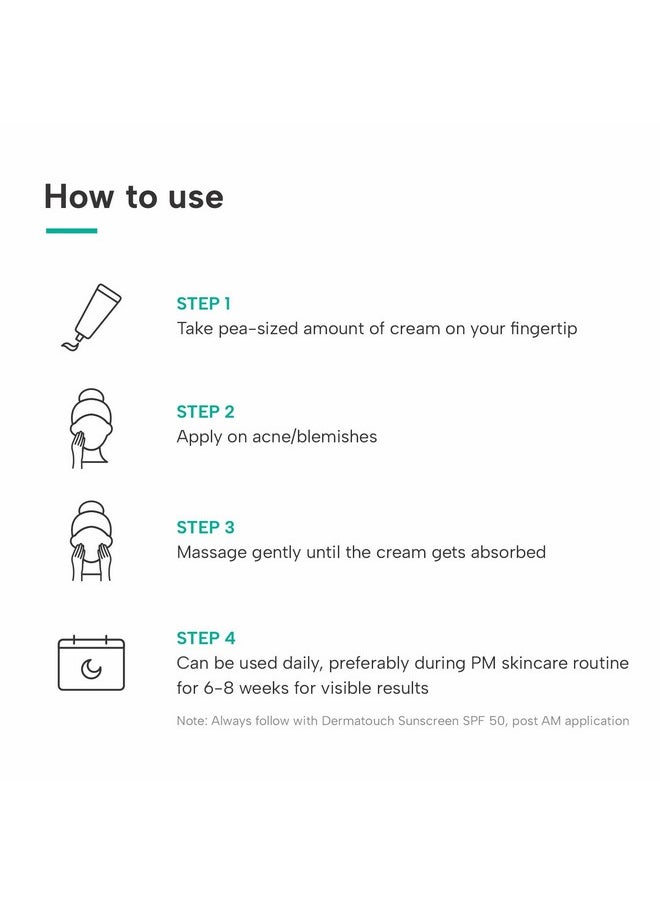 How to use

STEP 1
Take pea-sized amount of cream on your fingertip

STEP 2
Apply on acne/blemishes

STEP 3
Massage gently until the cream gets absorbed

STEP 4
Can be used daily, preferably during PM skincare routine for 6-8 weeks for visible results

Note: Always follow with Dermatouch Sunscreen SPF 50, post AM application