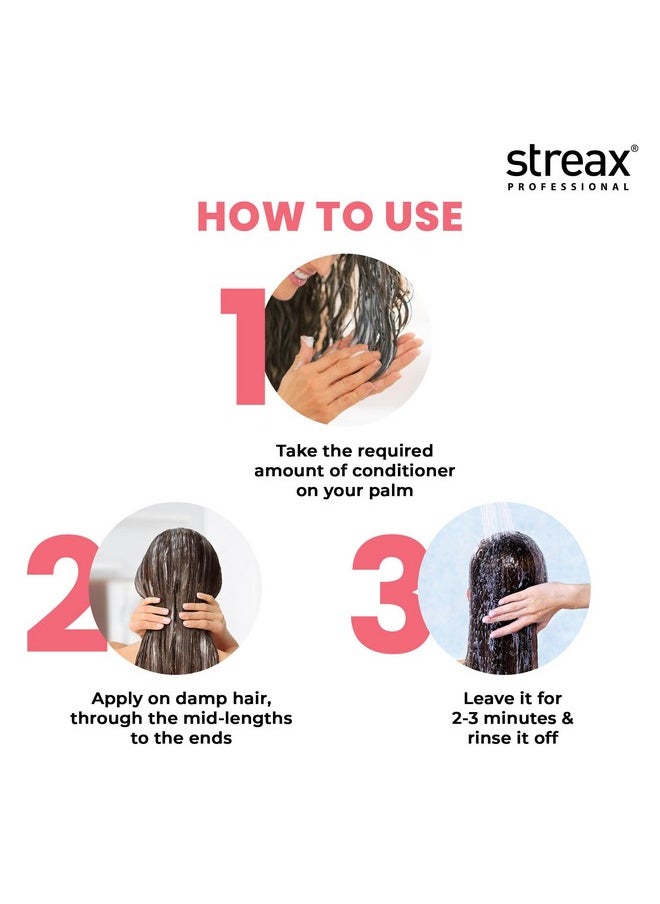 streax®
PROFESSIONAL

HOW TO USE

1

Take the required amount of conditioner on your palm

2

Apply on damp hair, through the mid-lengths to the ends

3

Leave it for 2-3 minutes & rinse it off