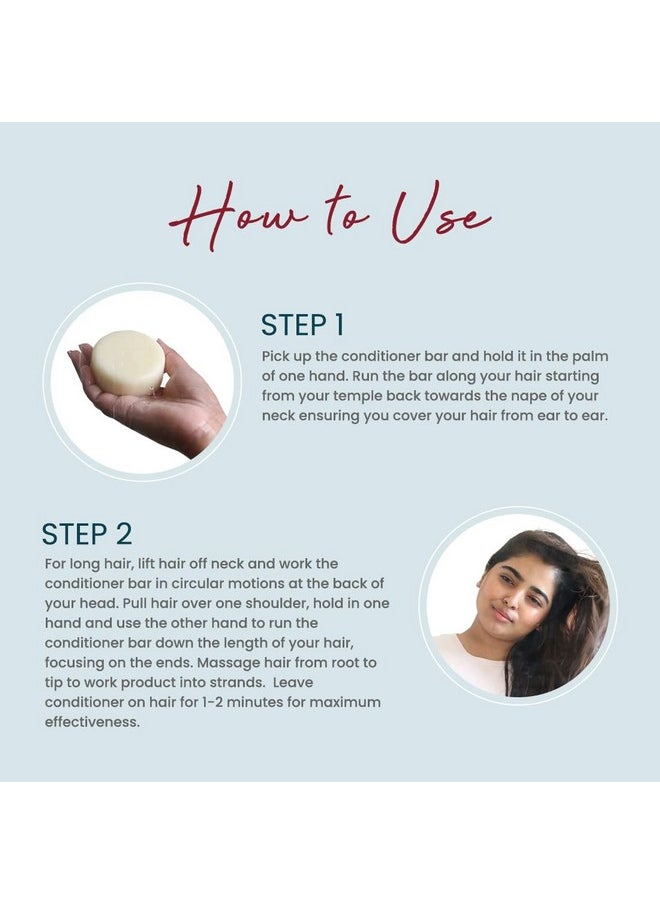 How to Use

STEP 1

Pick up the conditioner bar and hold it in the palm of one hand. Run the bar along your hair starting from your temple back towards the nape of your neck ensuring you cover your hair from ear to ear.

STEP 2

For long hair, lift hair off neck and work the conditioner bar in circular motions at the back of your head. Pull hair over one shoulder, hold in one hand and use the other hand to run the conditioner bar down the length of your hair, focusing on the ends. Massage hair from root to tip to work product into strands. Leave conditioner on hair for 1-2 minutes for maximum effectiveness.