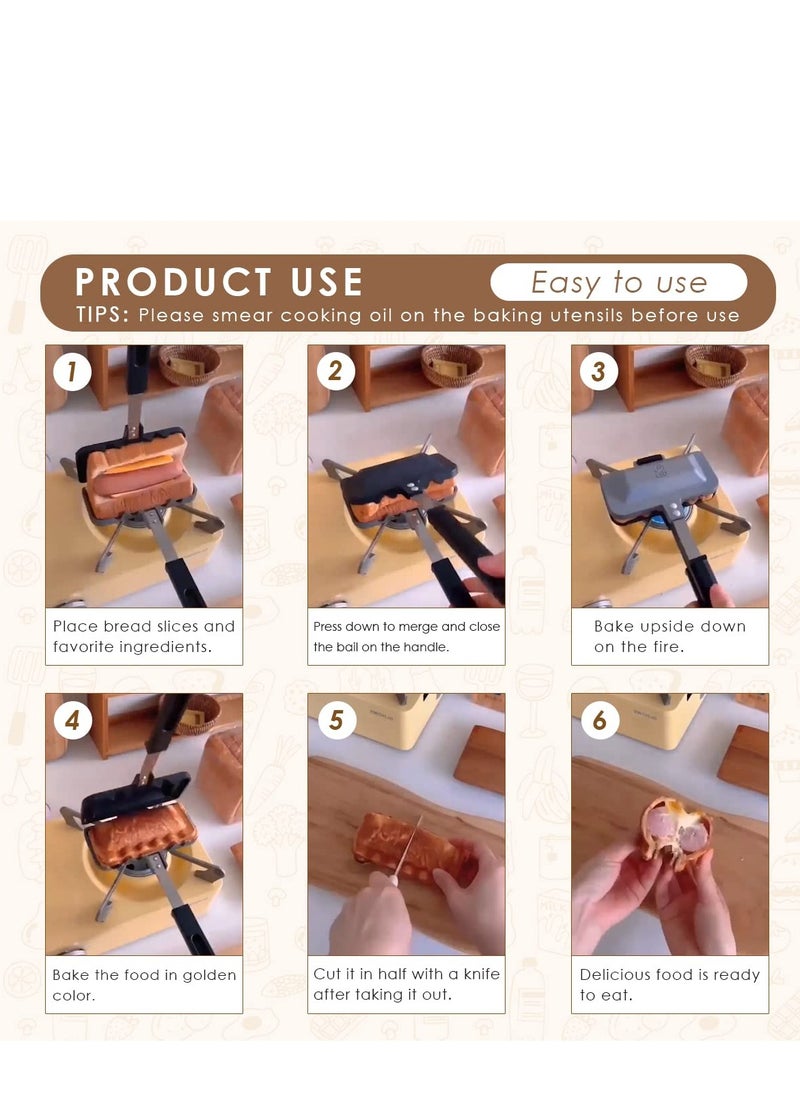 PRODUCT USE
Easy to use
TIPS: Please smear cooking oil on the baking utensils before use

1
Place bread slices and favorite ingredients.

2
Press down to merge and close the ball on the handle.

3
Bake upside down on the fire.

4
Bake the food in golden color.

5
Cut it in half with a knife after taking it out.

6
Delicious food is ready to eat.