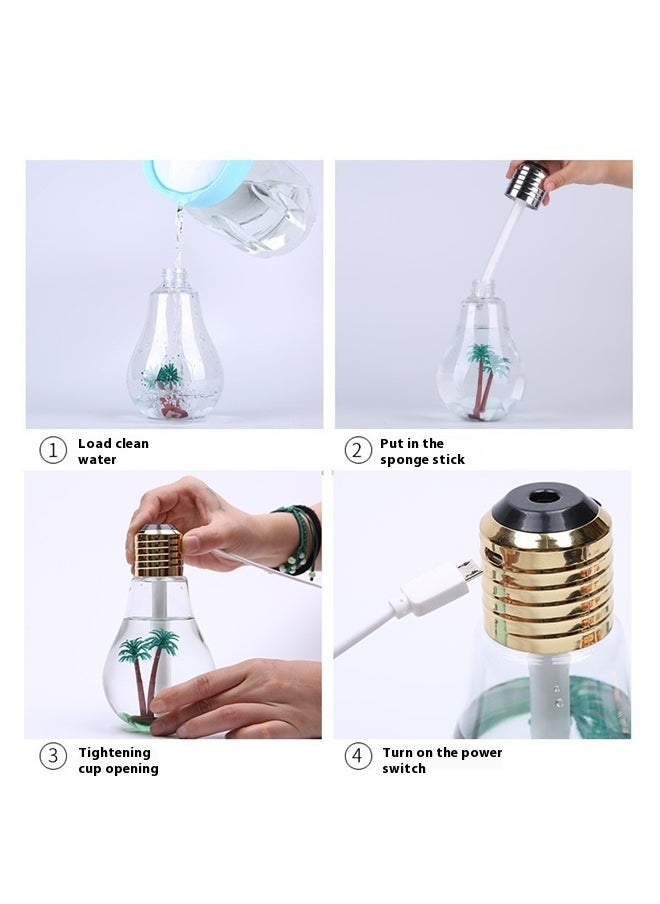 1 Load clean water

2 Put in the sponge stick

3 Tightening cup opening

4 Turn on the power switch