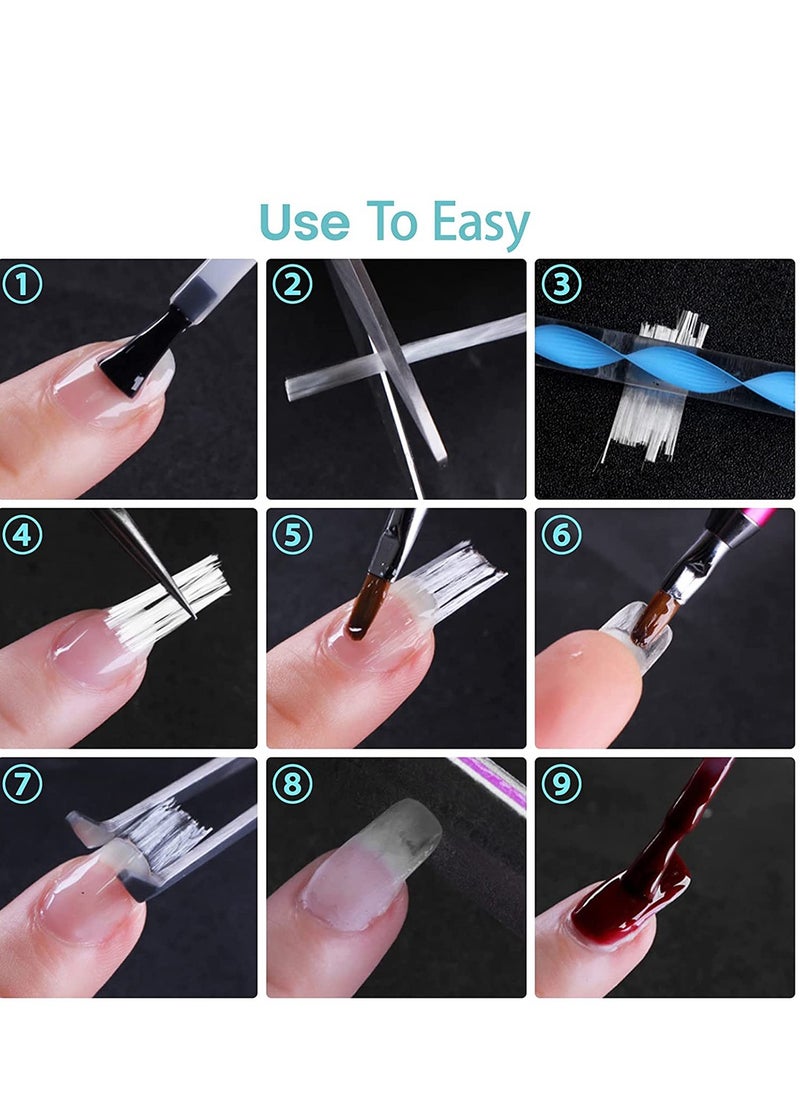 Use To Easy

①

②

③

④

⑤

⑥

⑦

⑧

⑨