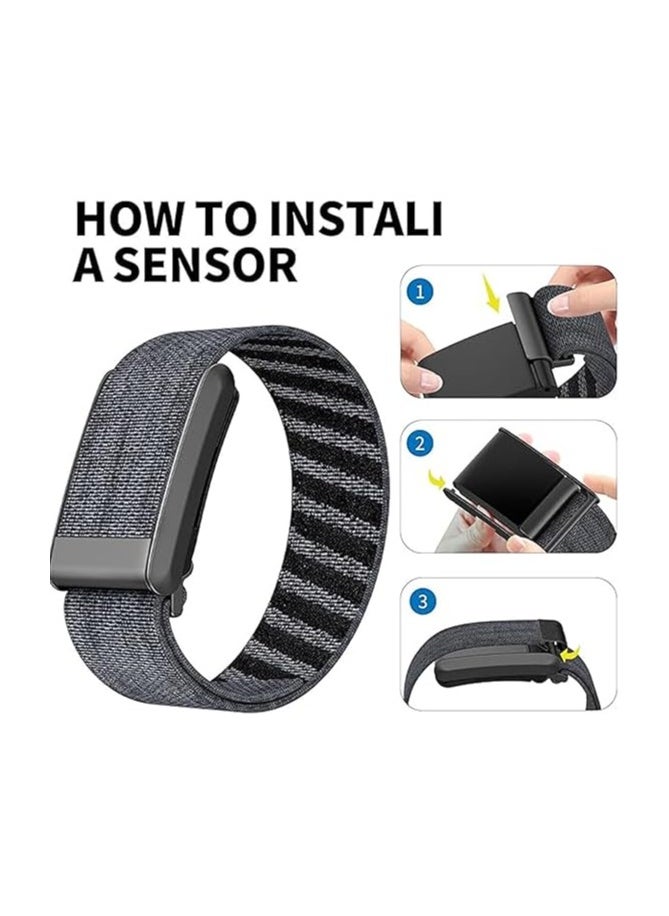 HOW TO INSTALI A SENSOR

1

2

3