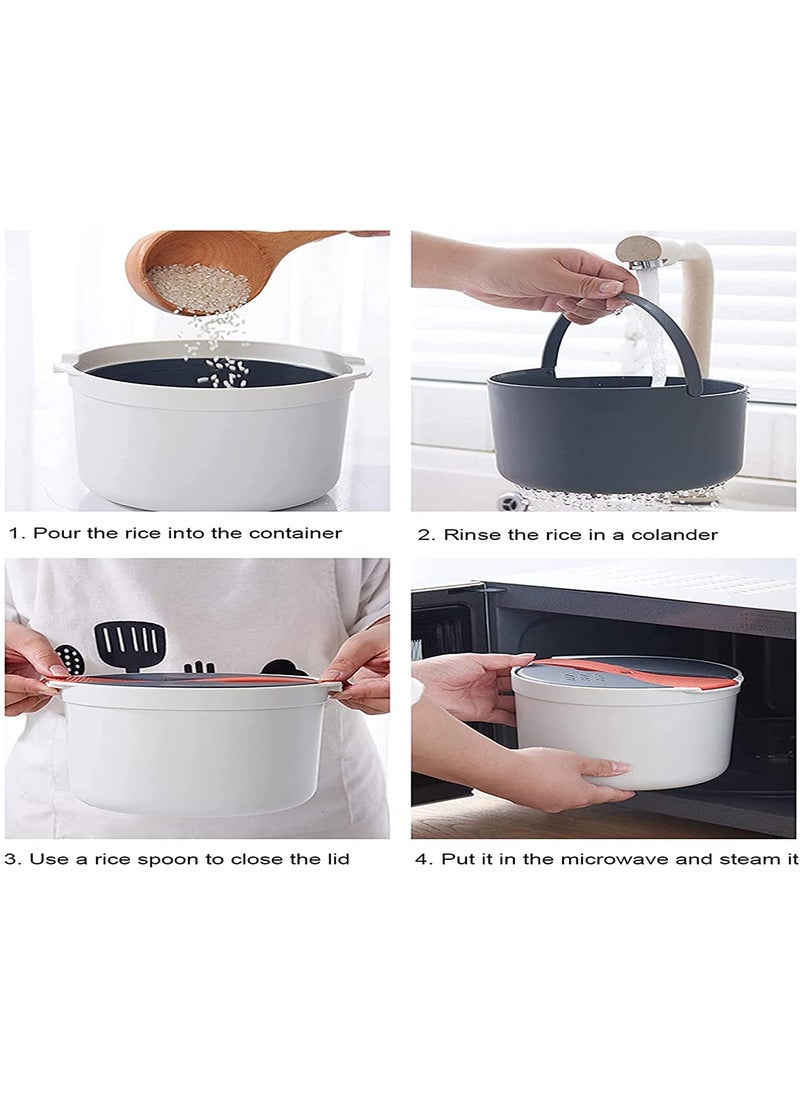 1. Pour the rice into the container

2. Rinse the rice in a colander

3. Use a rice spoon to close the lid

4. Put it in the microwave and steam it