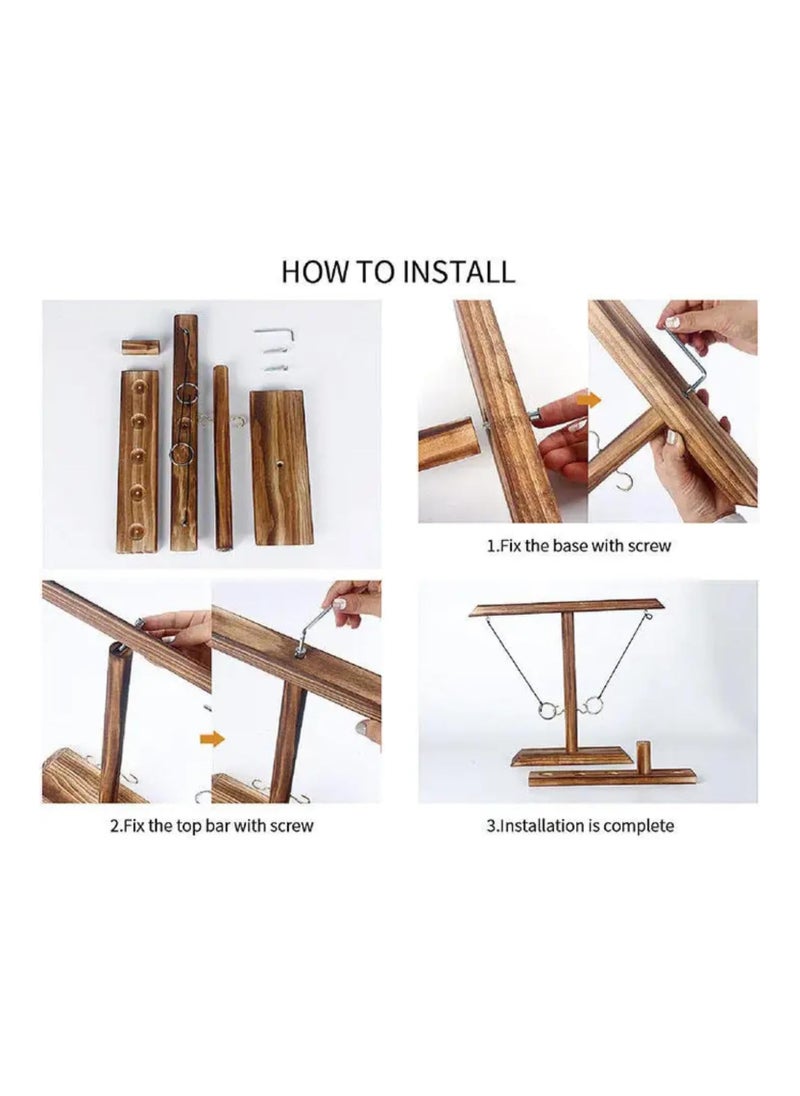 HOW TO INSTALL

1.Fix the base with screw

2.Fix the top bar with screw

3.Installation is complete