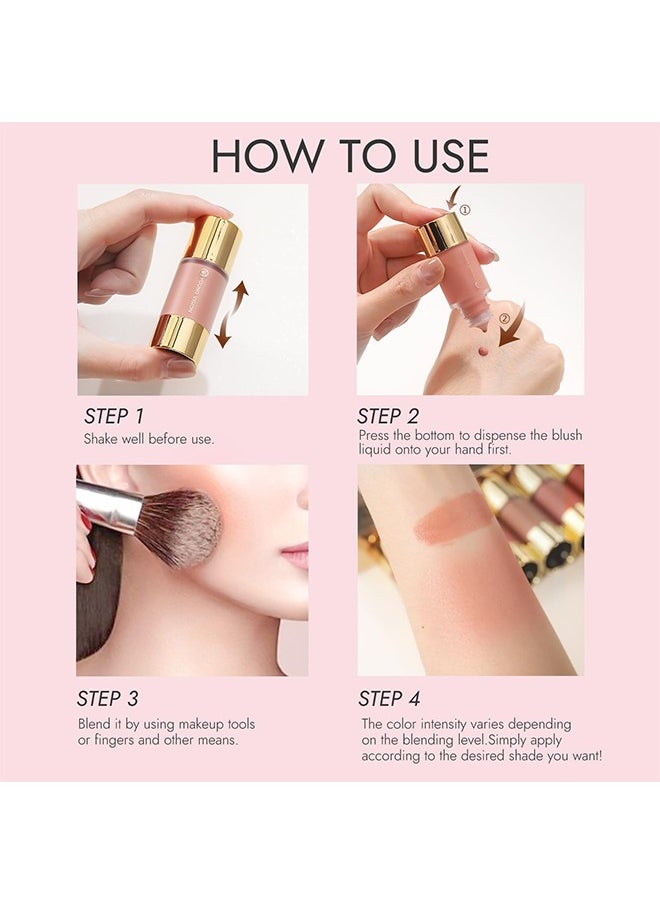 HOW TO USE

①

②

STEP 1
Shake well before use.

STEP 2
Press the bottom to dispense the blush liquid onto your hand first.

STEP 3
Blend it by using makeup tools or fingers and other means.

STEP 4
The color intensity varies depending on the blending level.Simply apply according to the desired shade you want!