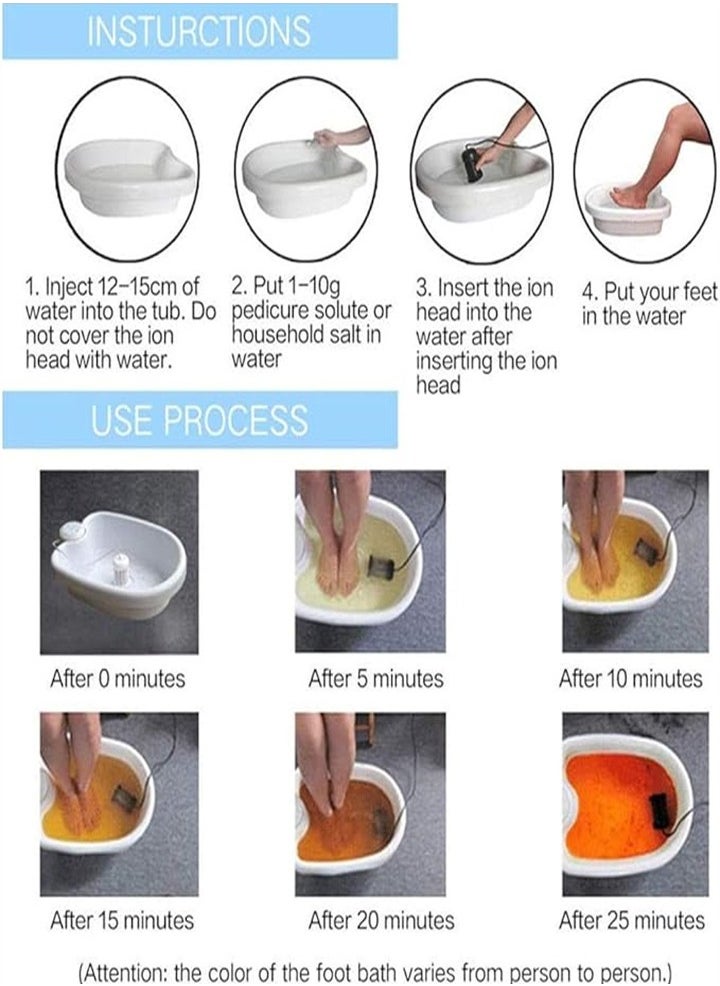 INSTURCTIONS

1. Inject 12-15cm of water into the tub. Do not cover the ion head with water.

2. Put 1-10g pedicure solute or household salt in water

3. Insert the ion head into the water after inserting the ion head

4. Put your feet in the water

USE PROCESS

After 0 minutes

After 5 minutes

After 10 minutes

After 15 minutes

After 20 minutes

After 25 minutes

(Attention: the color of the foot bath varies from person to person.)