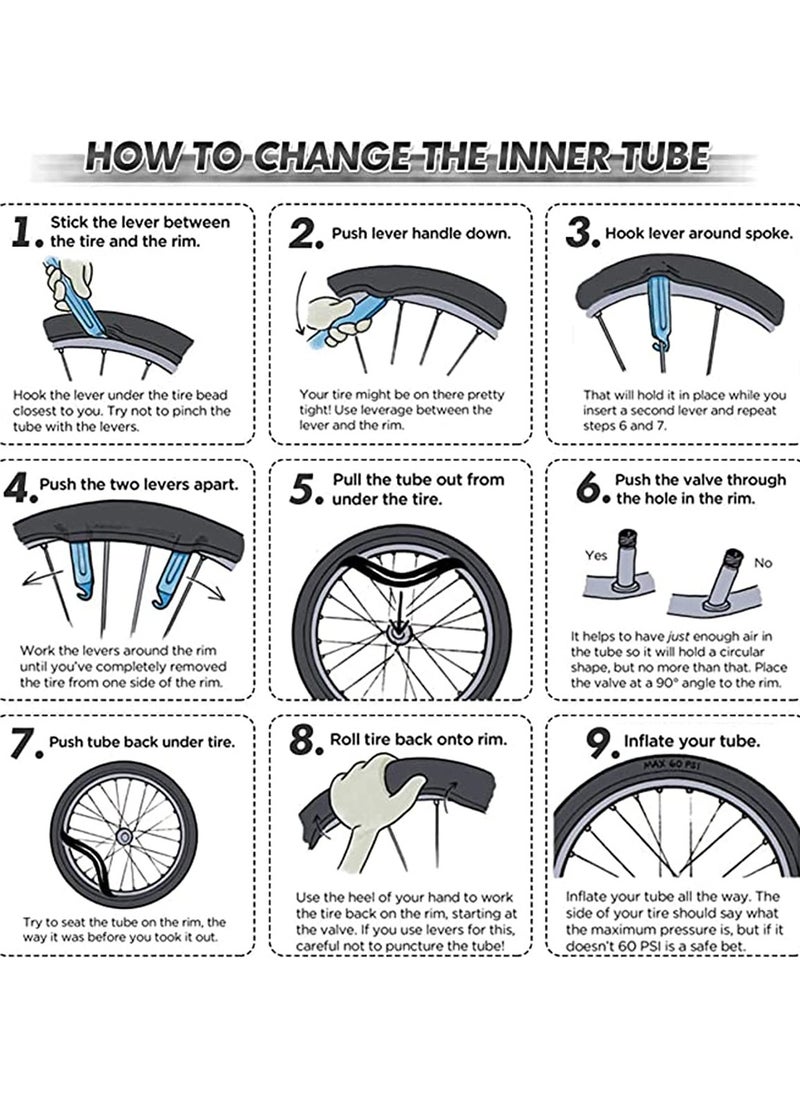 HOW TO CHANGE THE INNER TUBE

1. Stick the lever between the tire and the rim.

Hook the lever under the tire bead closest to you. Try not to pinch the tube with the levers.

2. Push lever handle down.

Your tire might be on there pretty tight! Use leverage between the lever and the rim.

3. Hook lever around spoke.

That will hold it in place while you insert a second lever and repeat steps 6 and 7.

4. Push the two levers apart.

Work the levers around the rim until you've completely removed the tire from one side of the rim.

5. Pull the tube out from under the tire.

6. Push the valve through the hole in the rim.

Yes

No

It helps to have just enough air in the tube so it will hold a circular shape, but no more than that. Place the valve at a 90° angle to the rim.

7. Push tube back under tire.

Try to seat the tube on the rim, the way it was before you took it out.

8. Roll tire back onto rim.

Use the heel of your hand to work the tire back on the rim, starting at the valve. If you use levers for this, careful not to puncture the tube!

9. Inflate your tube.

MAX 60 PSI

Inflate your tube all the way. The side of your tire should say what the maximum pressure is, but if it doesn't 60 PSI is a safe bet.