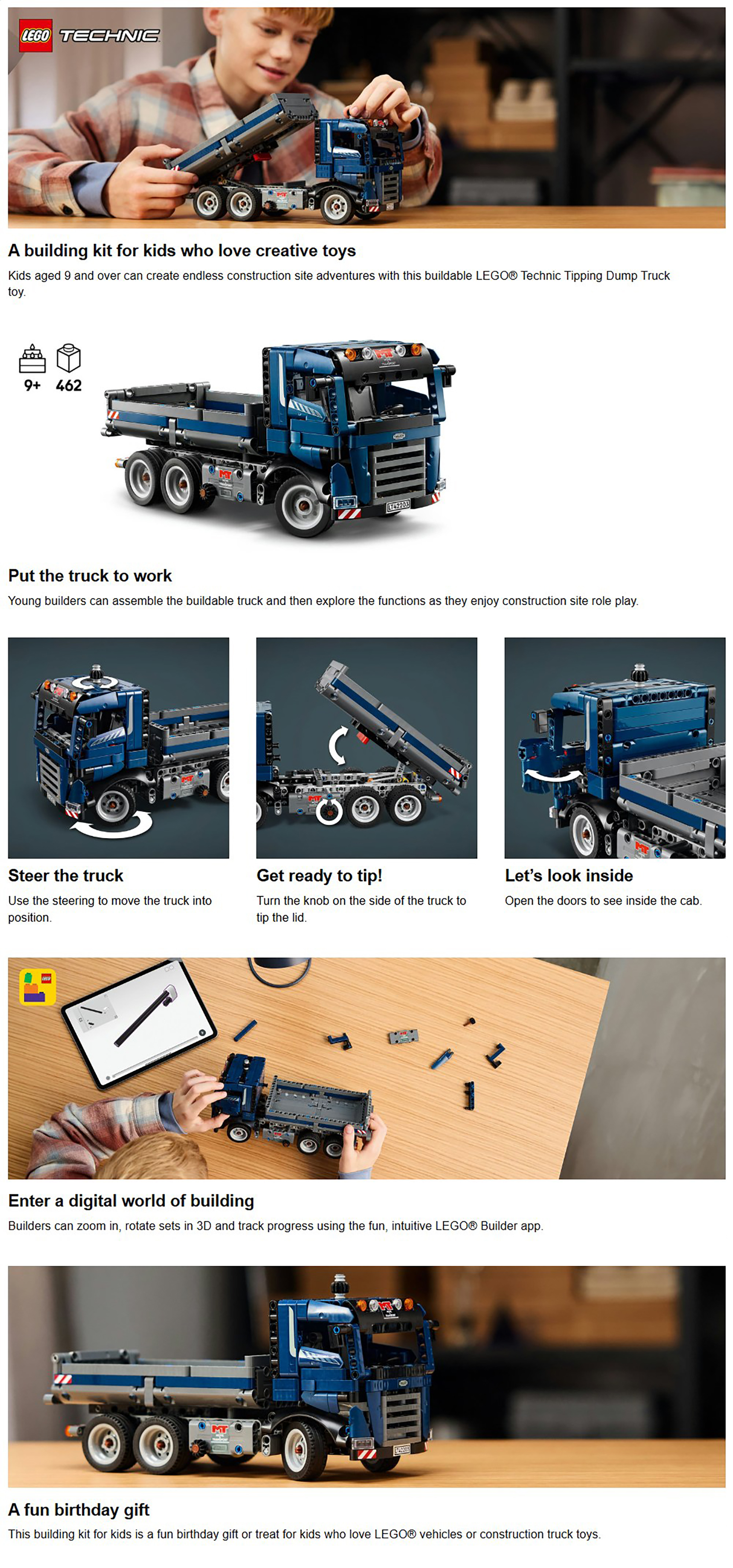 LEGO TECHNIC

A building kit for kids who love creative toys

Kids aged 9 and over can create endless construction site adventures with this buildable LEGO® Technic Tipping Dump Truck toy.

9+ 462

LT42203

Put the truck to work

Young builders can assemble the buildable truck and then explore the functions as they enjoy construction site role play.

Steer the truck

Use the steering to move the truck into position.

Get ready to tip!

Turn the knob on the side of the truck to tip the lid.

Let's look inside

Open the doors to see inside the cab.

Enter a digital world of building

Builders can zoom in, rotate sets in 3D and track progress using the fun, intuitive LEGO® Builder app.

A fun birthday gift

This building kit for kids is a fun birthday gift or treat for kids who love LEGO® vehicles or construction truck toys.