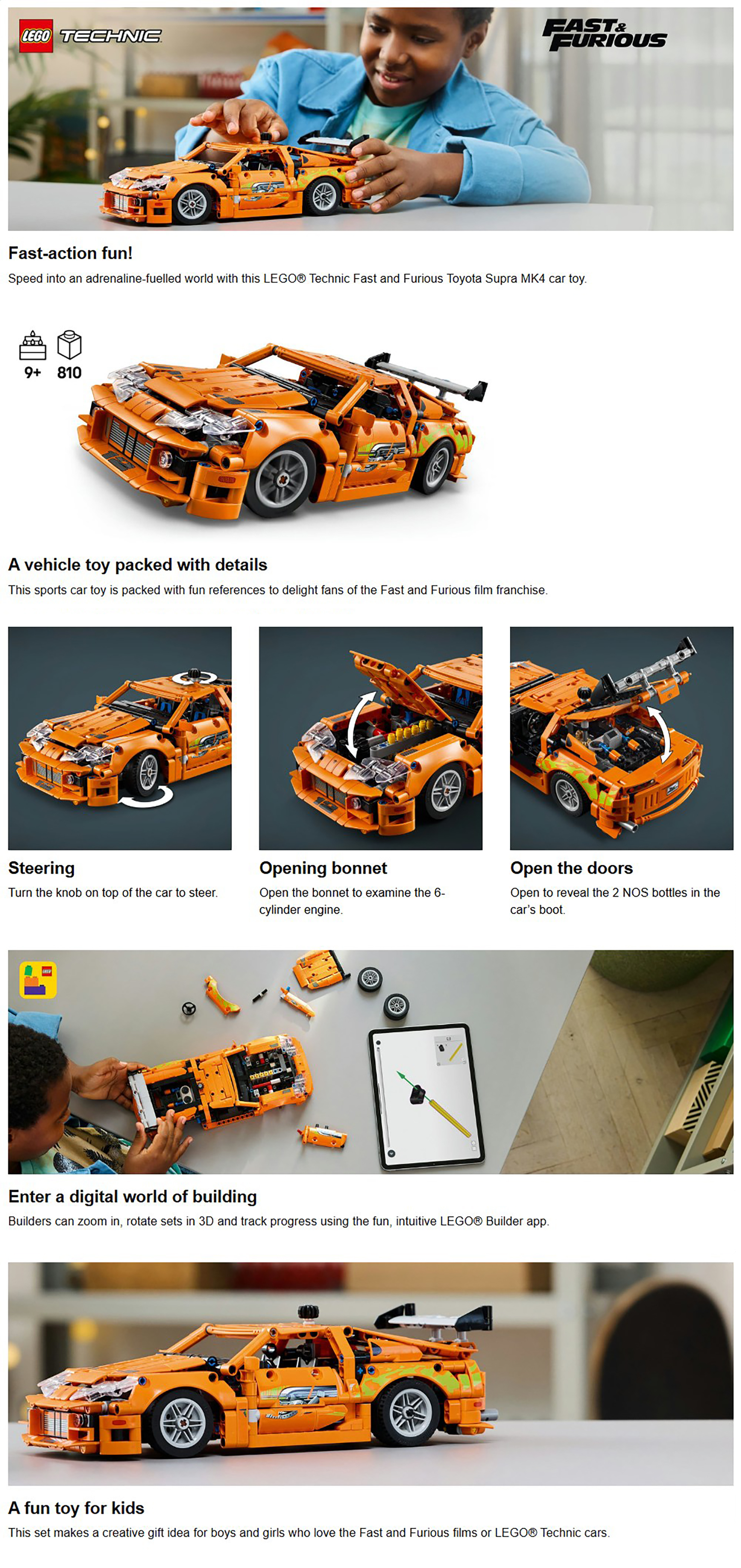 LEGO TECHNIC

FAST & FURIOUS

Fast-action fun!

Speed into an adrenaline-fuelled world with this LEGO® Technic Fast and Furious Toyota Supra MK4 car toy.

9+ 810

A vehicle toy packed with details

This sports car toy is packed with fun references to delight fans of the Fast and Furious film franchise.

Steering

Turn the knob on top of the car to steer.

Opening bonnet

Open the bonnet to examine the 6-cylinder engine.

Open the doors

Open to reveal the 2 NOS bottles in the car's boot.

Enter a digital world of building

Builders can zoom in, rotate sets in 3D and track progress using the fun, intuitive LEGO® Builder app.

A fun toy for kids

This set makes a creative gift idea for boys and girls who love the Fast and Furious films or LEGO® Technic cars.