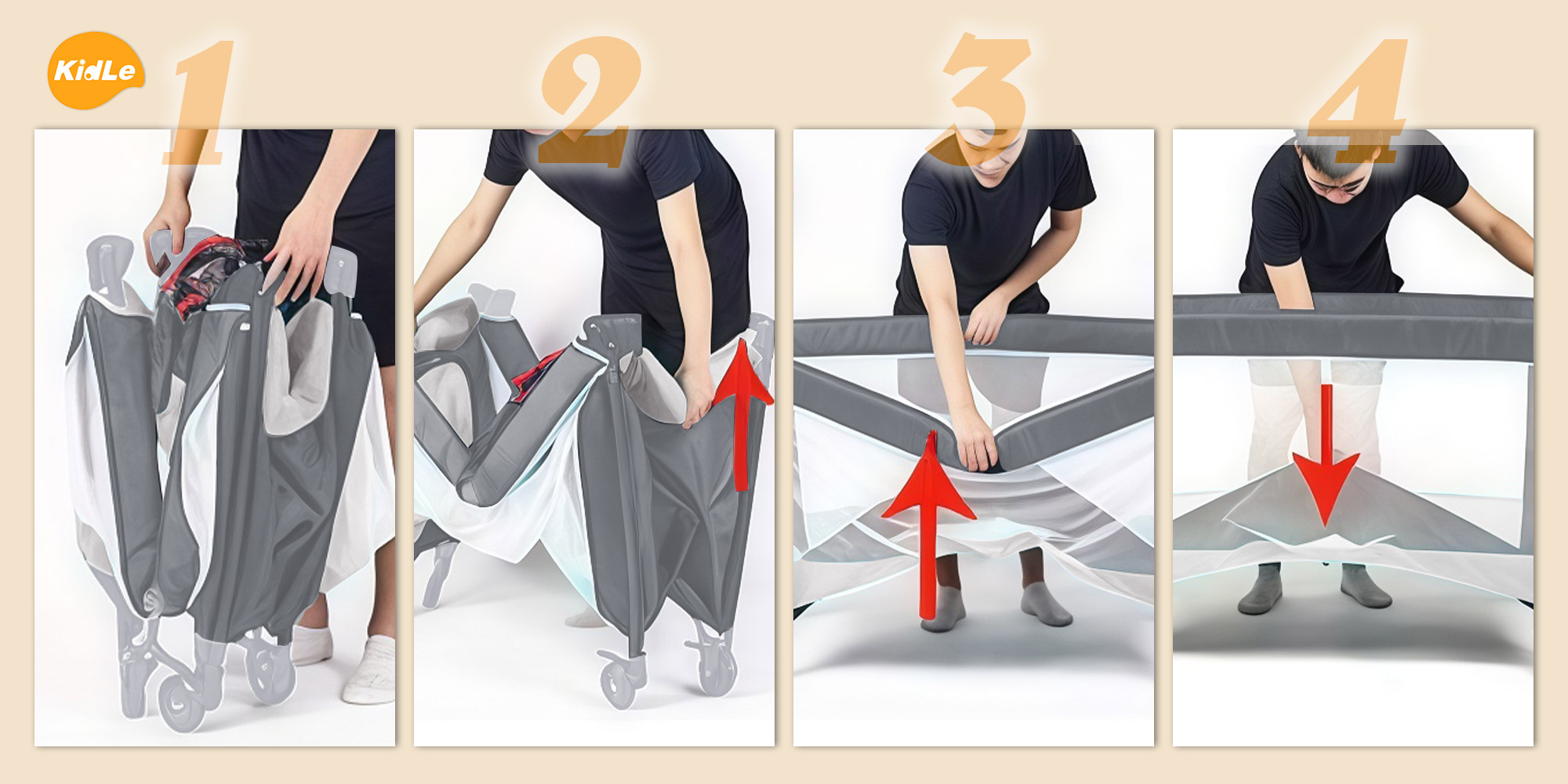 KidLe

1

2

3

4