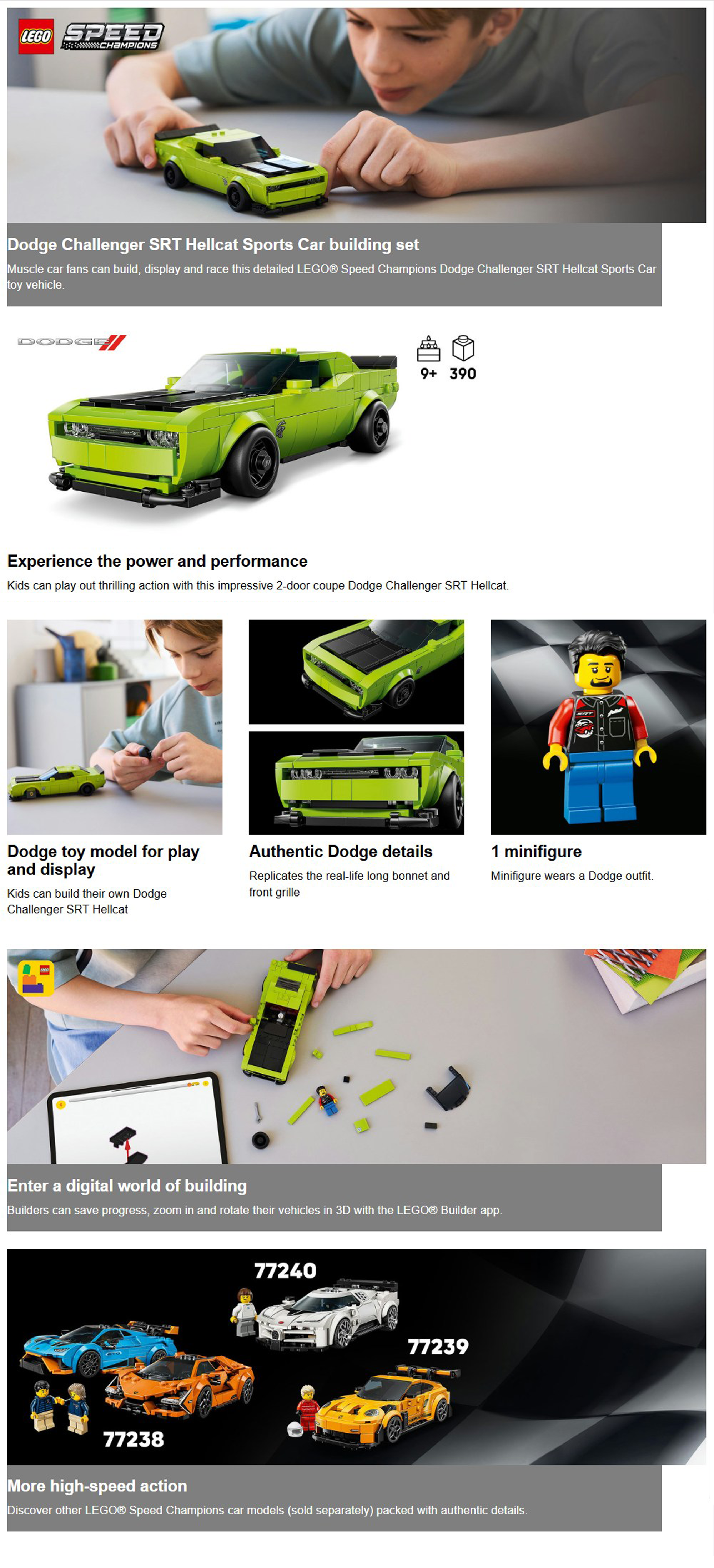 LEGO SPEED CHAMPIONS

Dodge Challenger SRT Hellcat Sports Car building set

Muscle car fans can build, display and race this detailed LEGO® Speed Champions Dodge Challenger SRT Hellcat Sports Car toy vehicle.

DODGE

9+ 390

Experience the power and performance

Kids can play out thrilling action with this impressive 2-door coupe Dodge Challenger SRT Hellcat.

Dodge toy model for play and display

Kids can build their own Dodge Challenger SRT Hellcat

Authentic Dodge details

Replicates the real-life long bonnet and front grille

1 minifigure

Minifigure wears a Dodge outfit.

Enter a digital world of building

Builders can save progress, zoom in and rotate their vehicles in 3D with the LEGO® Builder app.

77240

77239

77238

More high-speed action

Discover other LEGO® Speed Champions car models (sold separately) packed with authentic details.