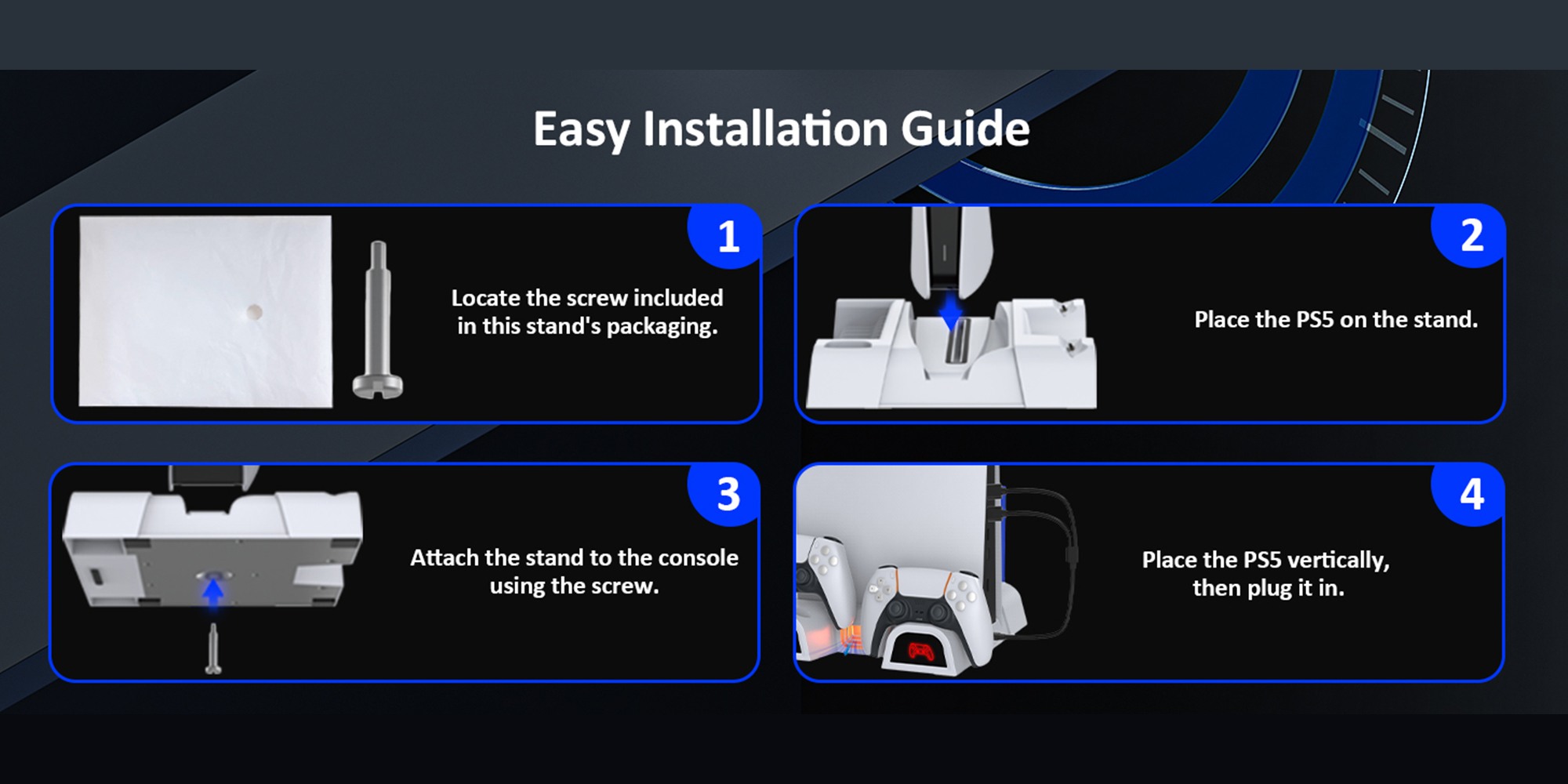 Easy Installation Guide

1

Locate the screw included in this stand's packaging.

2

Place the PS5 on the stand.

3

Attach the stand to the console using the screw.

4

Place the PS5 vertically, then plug it in.