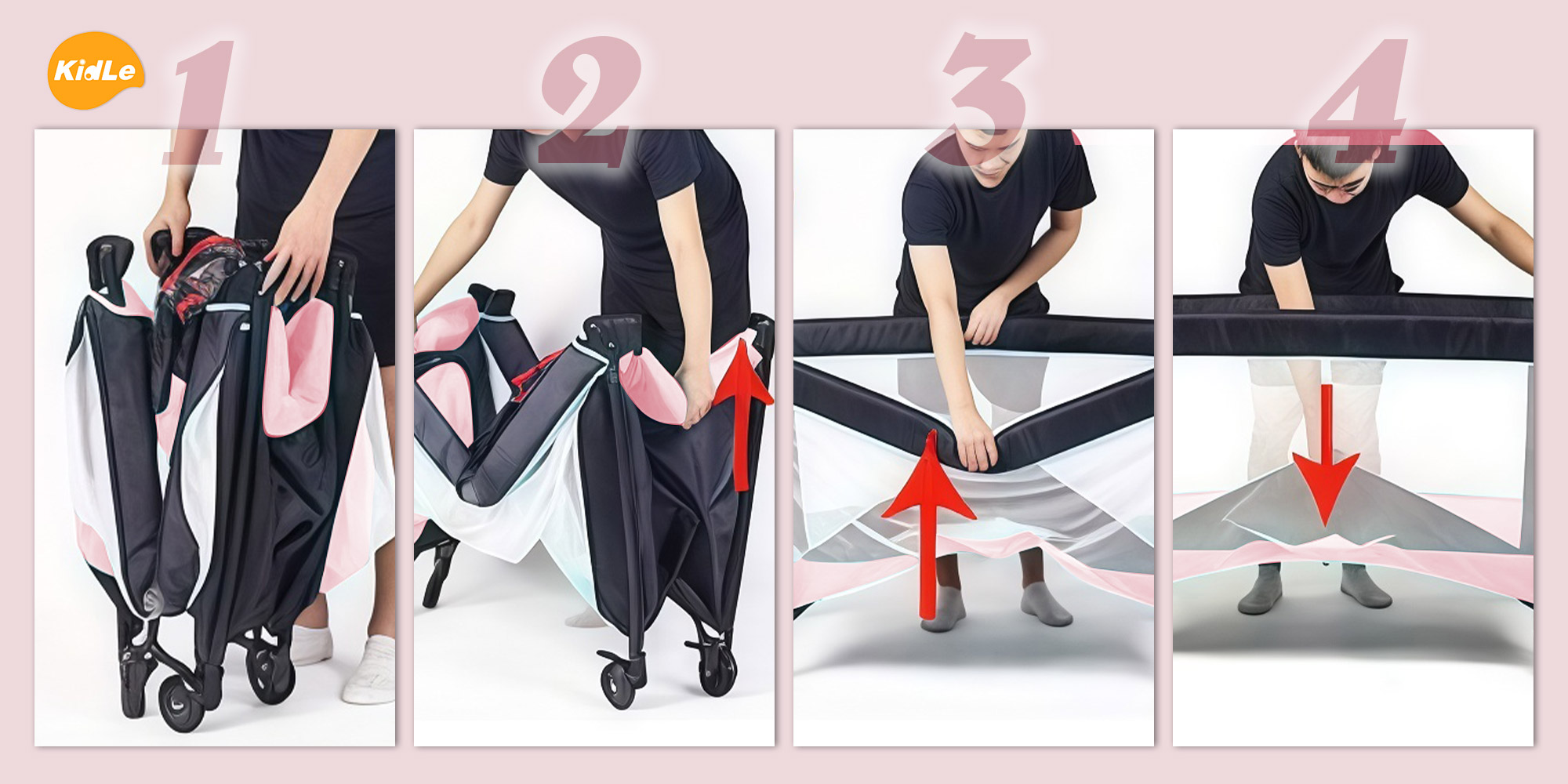 KidLe

1

2

3

4