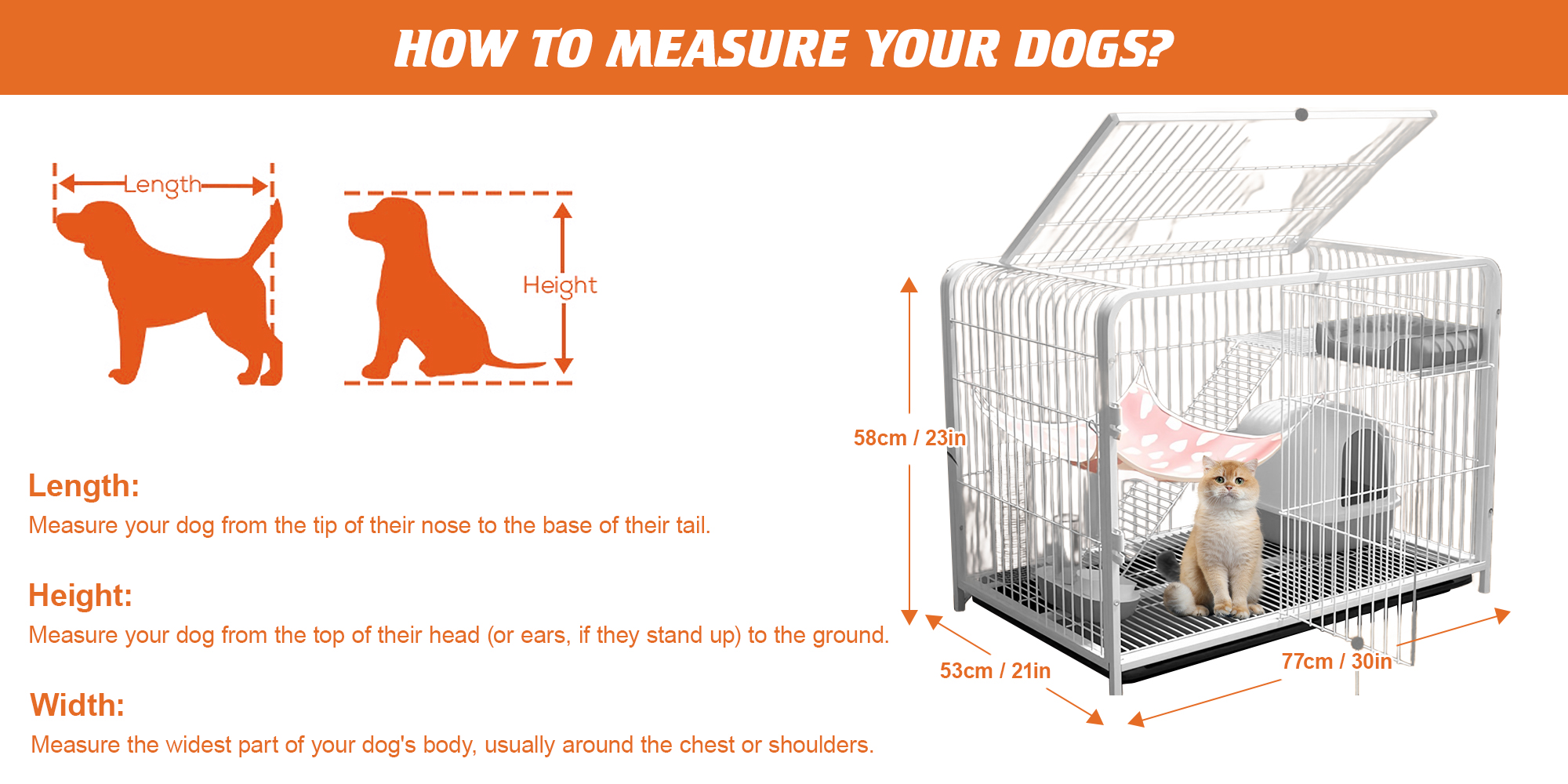 HOW TO MEASURE YOUR DOGS?

Length

Height

Length:
Measure your dog from the tip of their nose to the base of their tail.

Height:
Measure your dog from the top of their head (or ears, if they stand up) to the ground.

Width:
Measure the widest part of your dog's body, usually around the chest or shoulders.

58cm / 23in

53cm / 21in

77cm / 30in