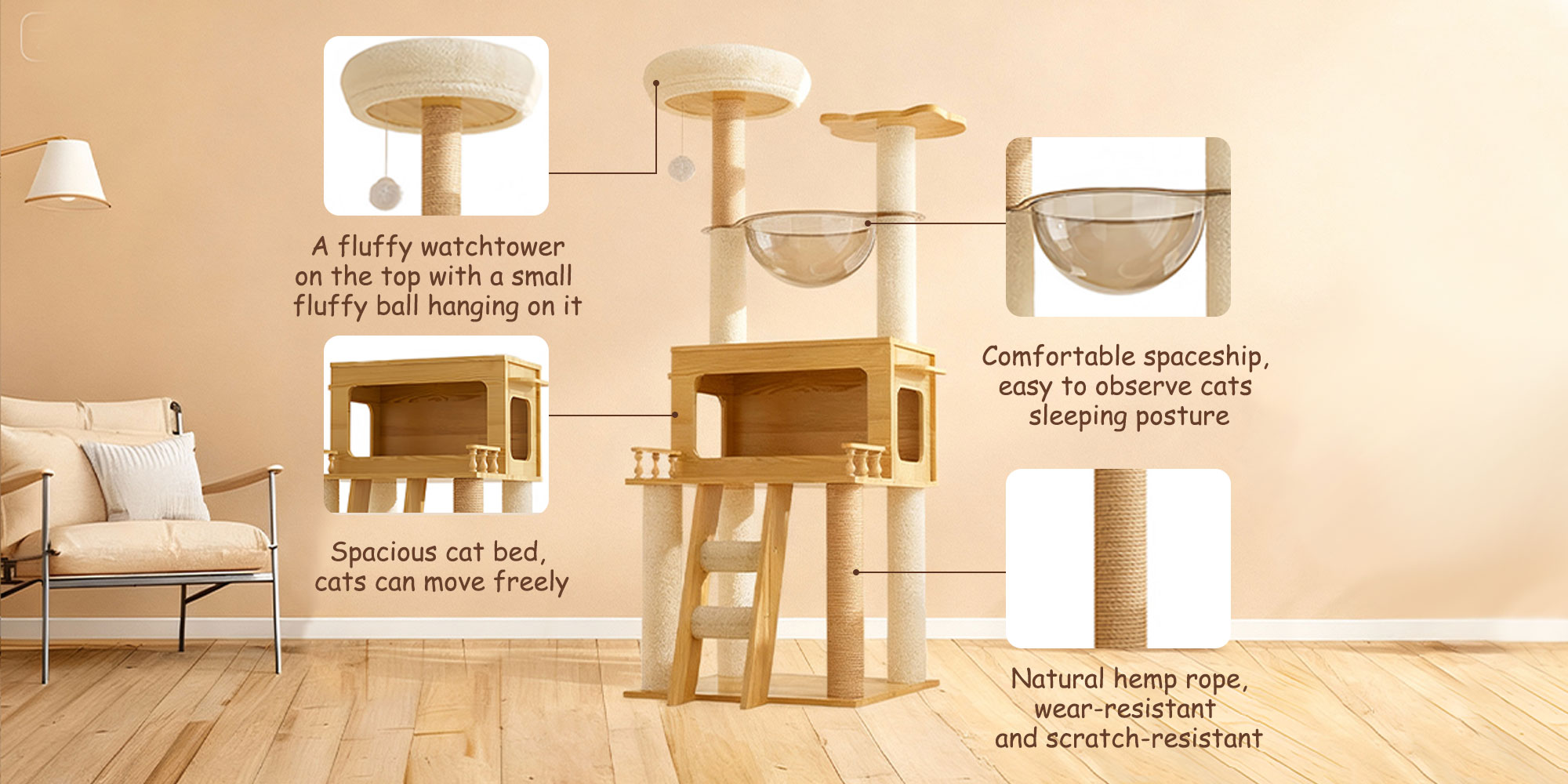 A fluffy watchtower on the top with a small fluffy ball hanging on it

Spacious cat bed, cats can move freely

Comfortable spaceship, easy to observe cats sleeping posture

Natural hemp rope, wear-resistant and scratch-resistant