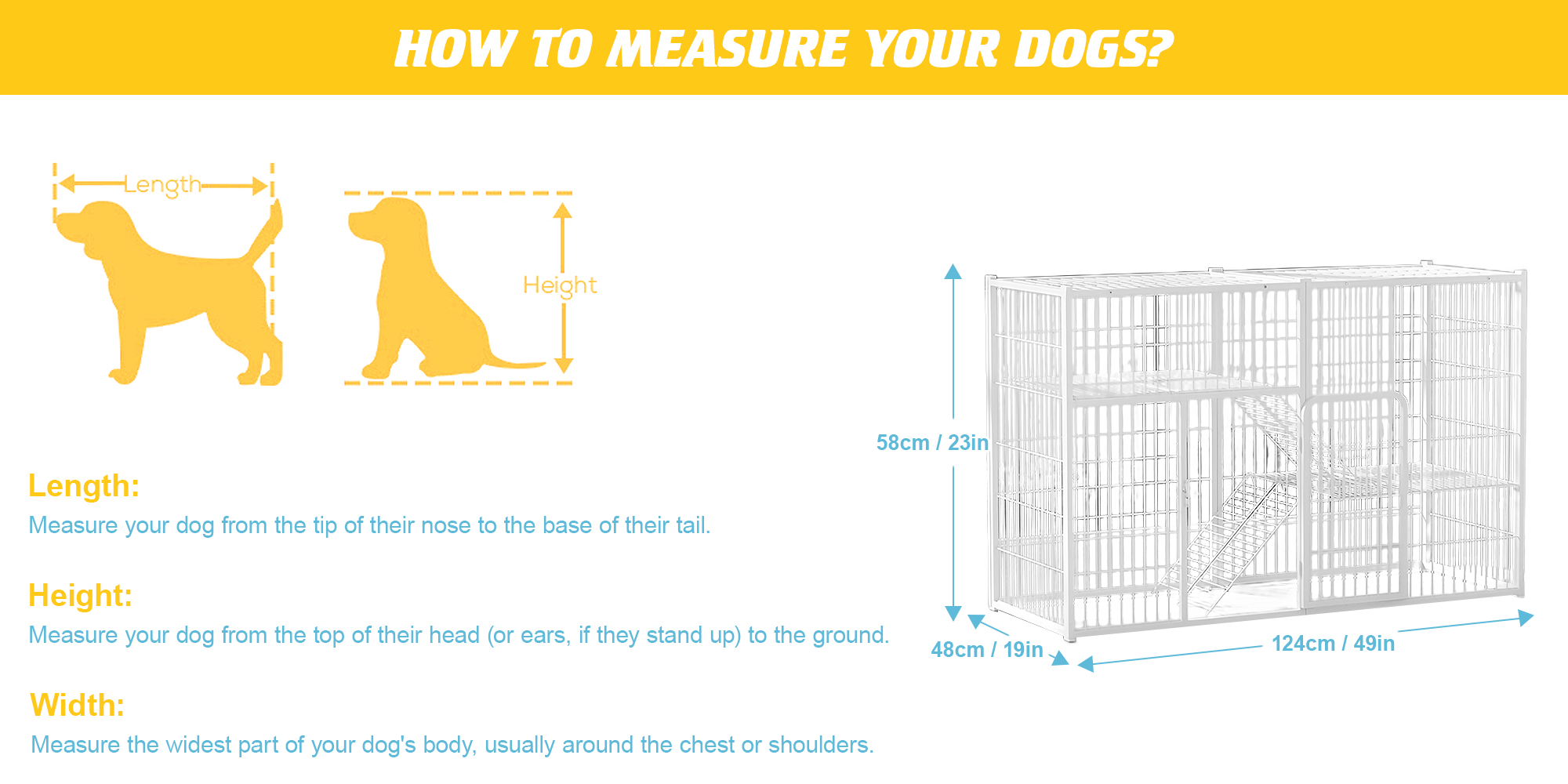 HOW TO MEASURE YOUR DOGS?

Length

Height

Length:
Measure your dog from the tip of their nose to the base of their tail.

Height:
Measure your dog from the top of their head (or ears, if they stand up) to the ground.

Width:
Measure the widest part of your dog's body, usually around the chest or shoulders.

58cm / 23in

48cm / 19in

124cm / 49in