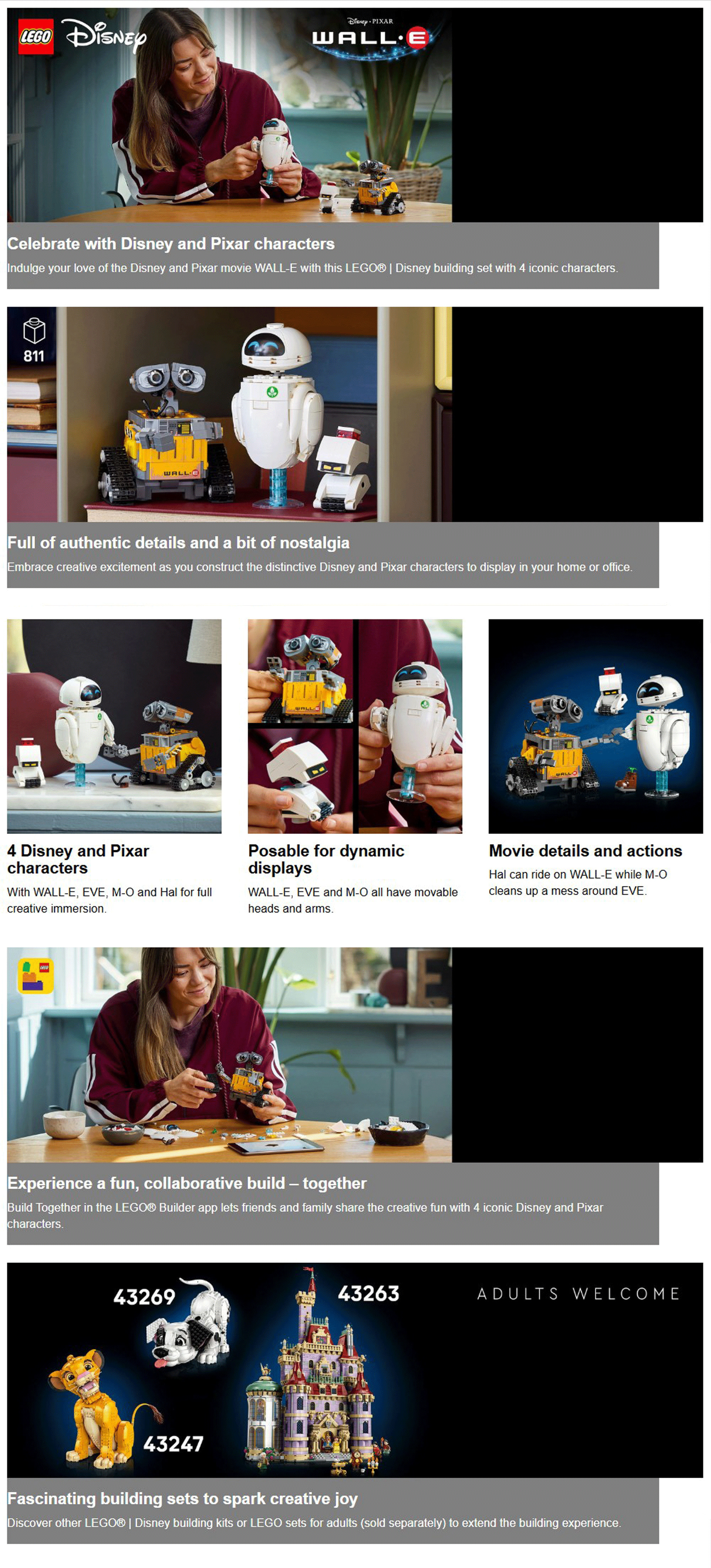 LEGO Disney

Disney · PIXAR
WALL·E

Celebrate with Disney and Pixar characters
Indulge your love of the Disney and Pixar movie WALL-E with this LEGO® | Disney building set with 4 iconic characters.

811

WALL·E

Full of authentic details and a bit of nostalgia
Embrace creative excitement as you construct the distinctive Disney and Pixar characters to display in your home or office.

4 Disney and Pixar characters
With WALL-E, EVE, M-O and Hal for full creative immersion.

Posable for dynamic displays
WALL-E, EVE and M-O all have movable heads and arms.

Movie details and actions
Hal can ride on WALL-E while M-O cleans up a mess around EVE.

LEGO

Experience a fun, collaborative build – together
Build Together in the LEGO® Builder app lets friends and family share the creative fun with 4 iconic Disney and Pixar characters.

43269
43263
ADULTS WELCOME
43247

Fascinating building sets to spark creative joy
Discover other LEGO® | Disney building kits or LEGO sets for adults (sold separately) to extend the building experience.