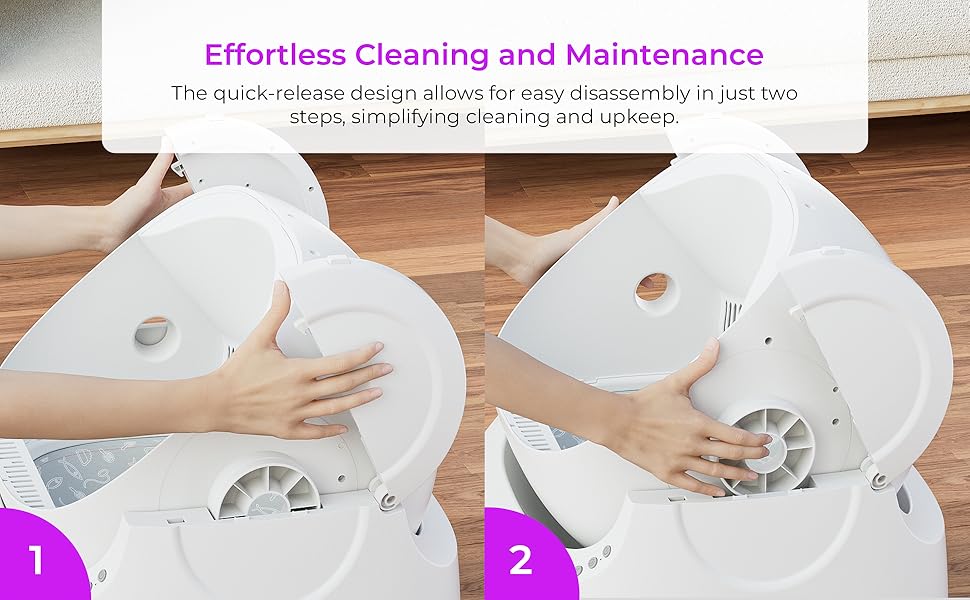 Effortless Cleaning and Maintenance

The quick-release design allows for easy disassembly in just two steps, simplifying cleaning and upkeep.

1

2