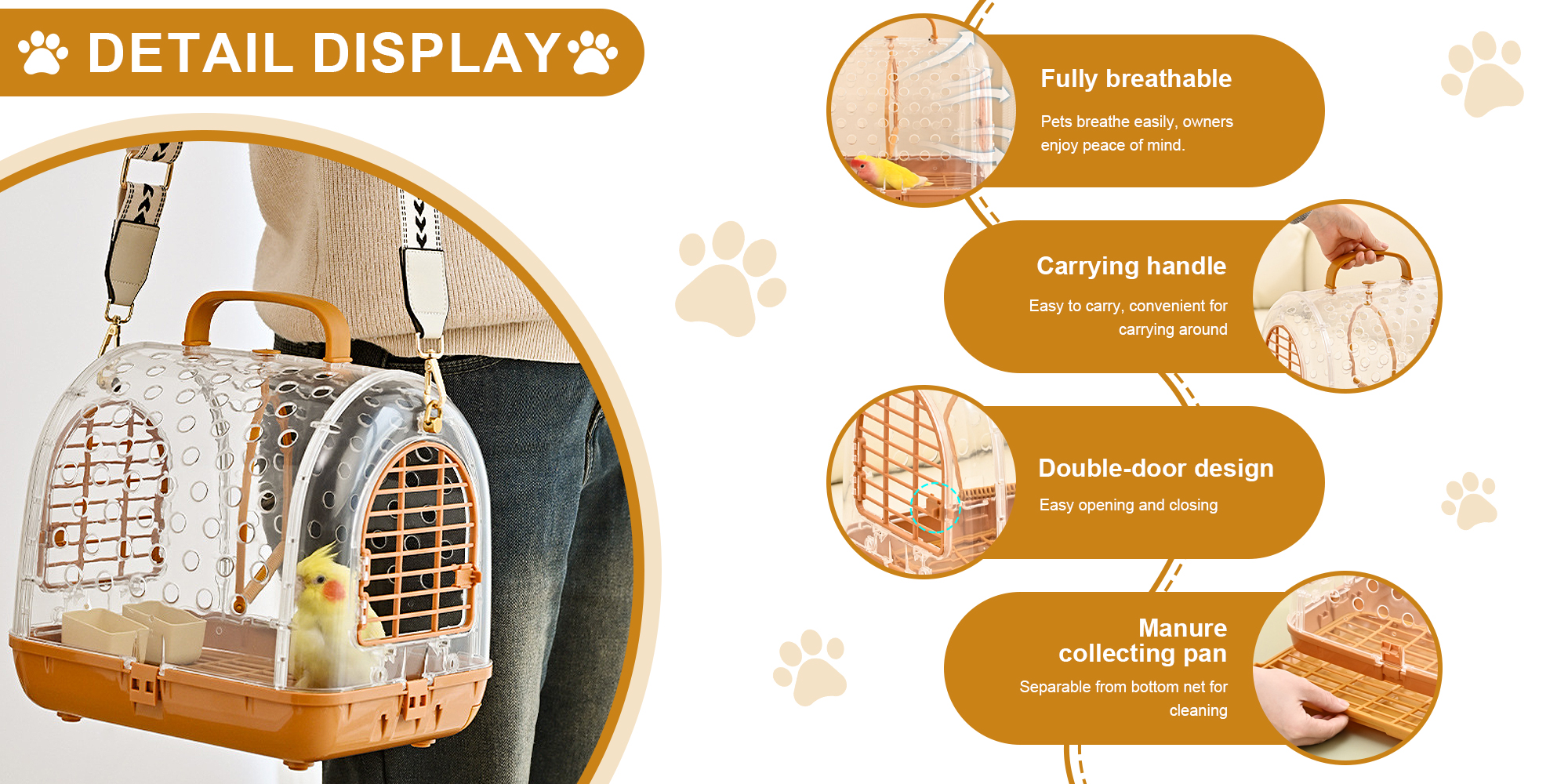 DETAIL DISPLAY

Fully breathable

Pets breathe easily, owners enjoy peace of mind.

Carrying handle

Easy to carry, convenient for carrying around

Double-door design

Easy opening and closing

Manure collecting pan

Separable from bottom net for cleaning