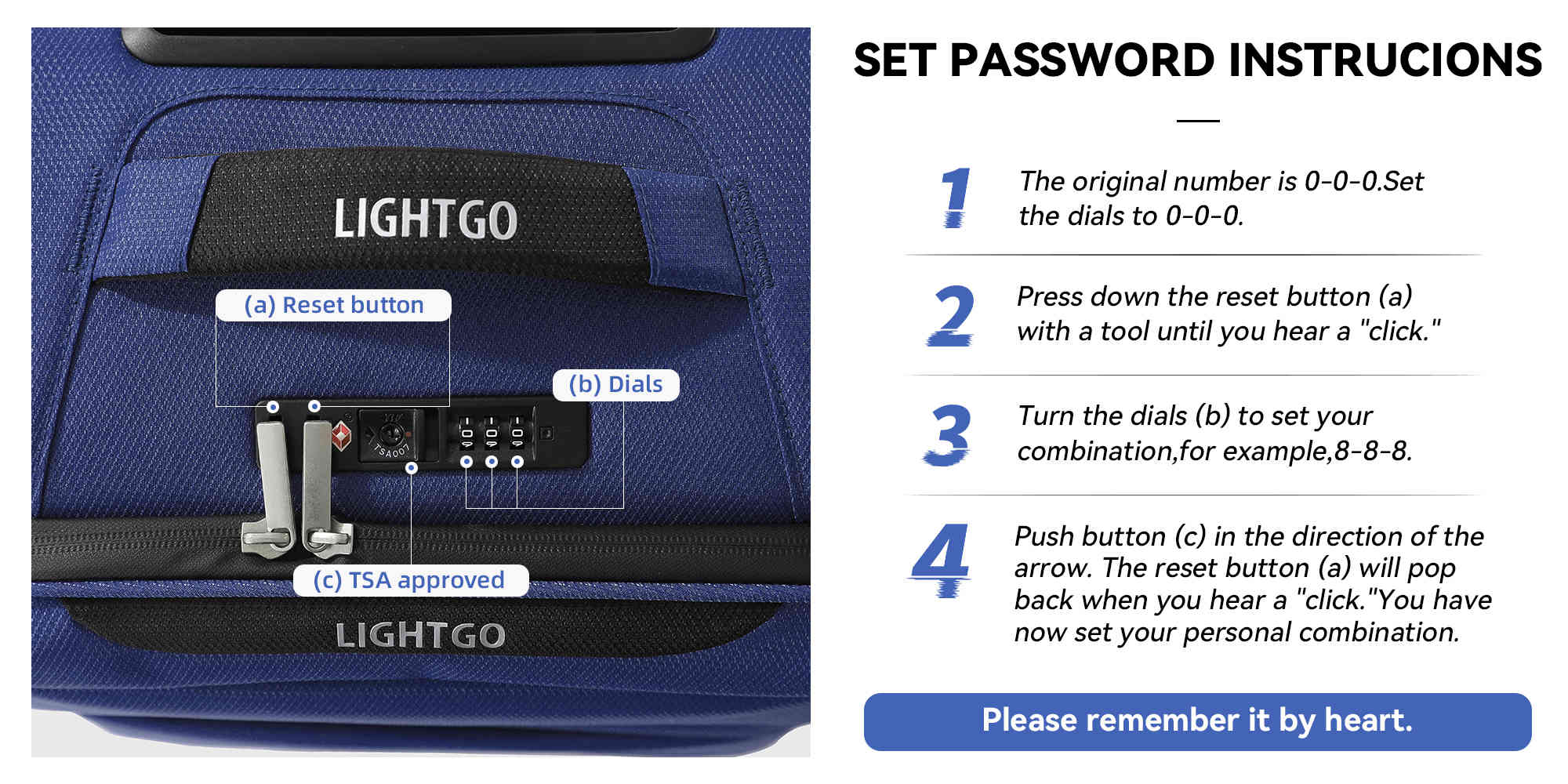 LIGHTGO

(a) Reset button

(b) Dials

TSA007

0 0 0

(c) TSA approved

LIGHTGO

SET PASSWORD INSTRUCIONS

1 The original number is 0-0-0.Set the dials to 0-0-0.

2 Press down the reset button (a) with a tool until you hear a "click."

3 Turn the dials (b) to set your combination,for example,8-8-8.

4 Push button (c) in the direction of the arrow. The reset button (a) will pop back when you hear a "click."You have now set your personal combination.

Please remember it by heart.