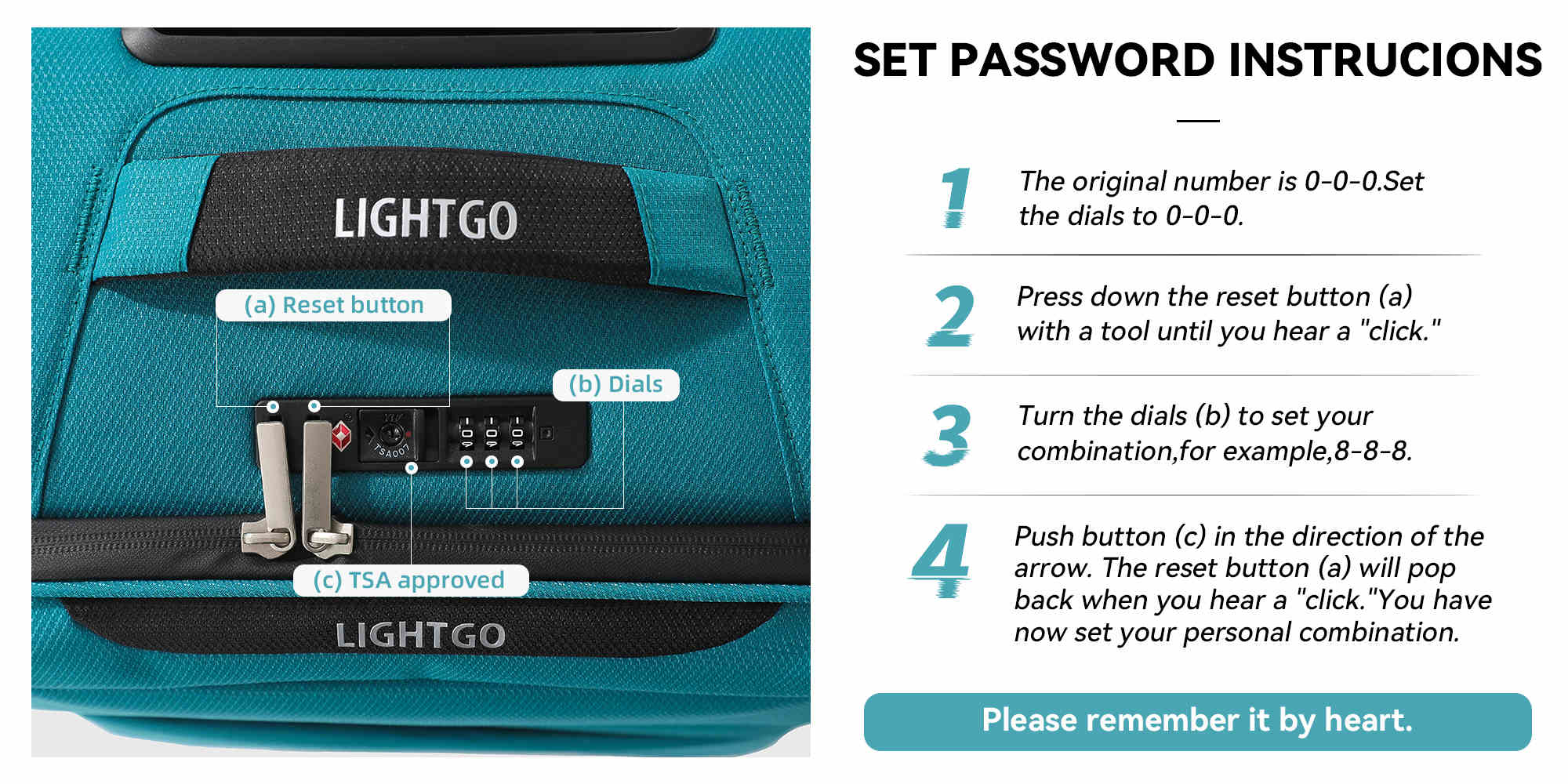 LIGHTGO

(a) Reset button

(b) Dials

TSA007

0 0 0

(c) TSA approved

LIGHTGO

SET PASSWORD INSTRUCIONS

1 The original number is 0-0-0.Set the dials to 0-0-0.

2 Press down the reset button (a) with a tool until you hear a "click."

3 Turn the dials (b) to set your combination,for example,8-8-8.

4 Push button (c) in the direction of the arrow. The reset button (a) will pop back when you hear a "click."You have now set your personal combination.

Please remember it by heart.