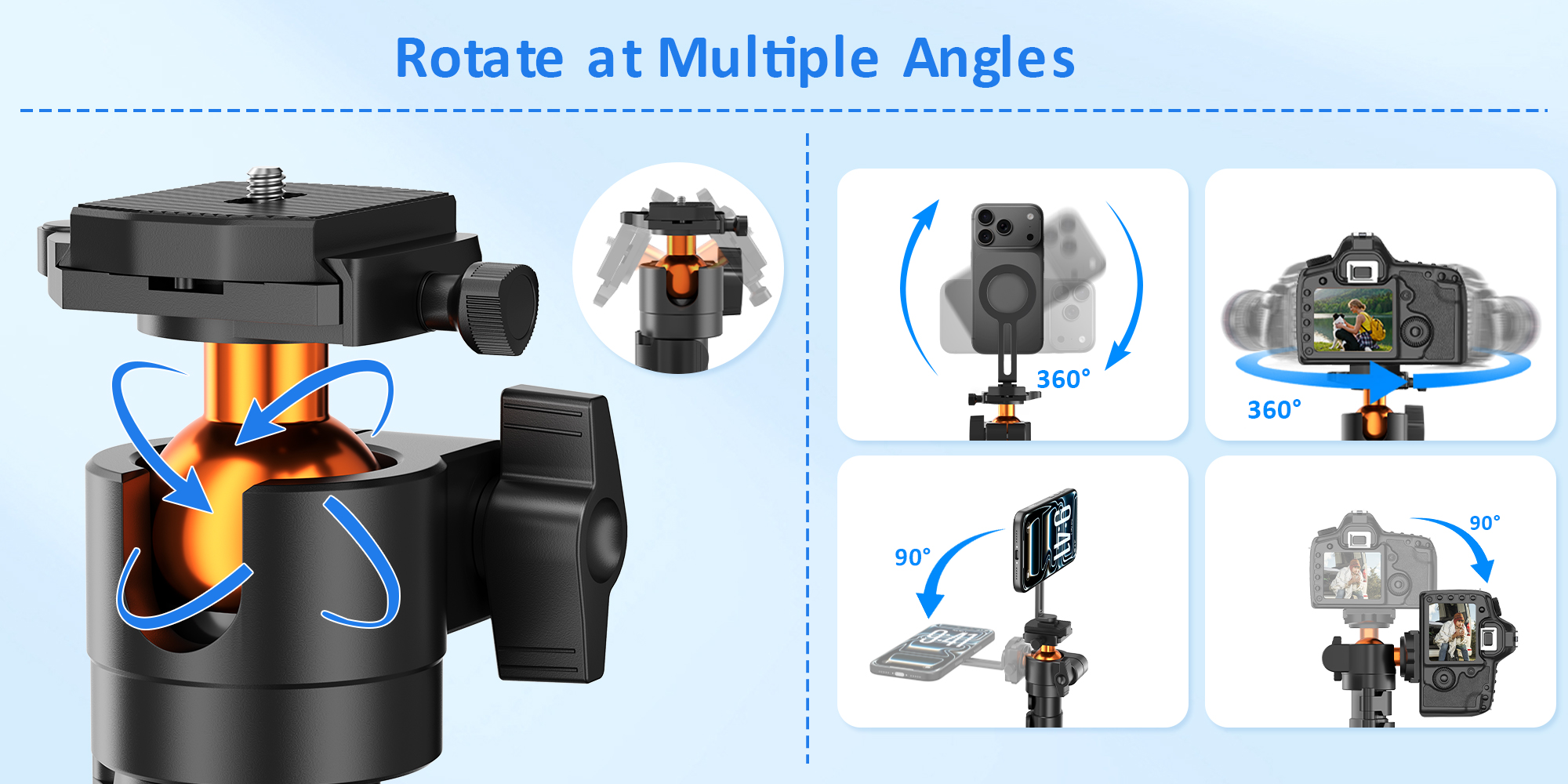 Rotate at Multiple Angles

360°

360°

90°

9:41

9:41

90°