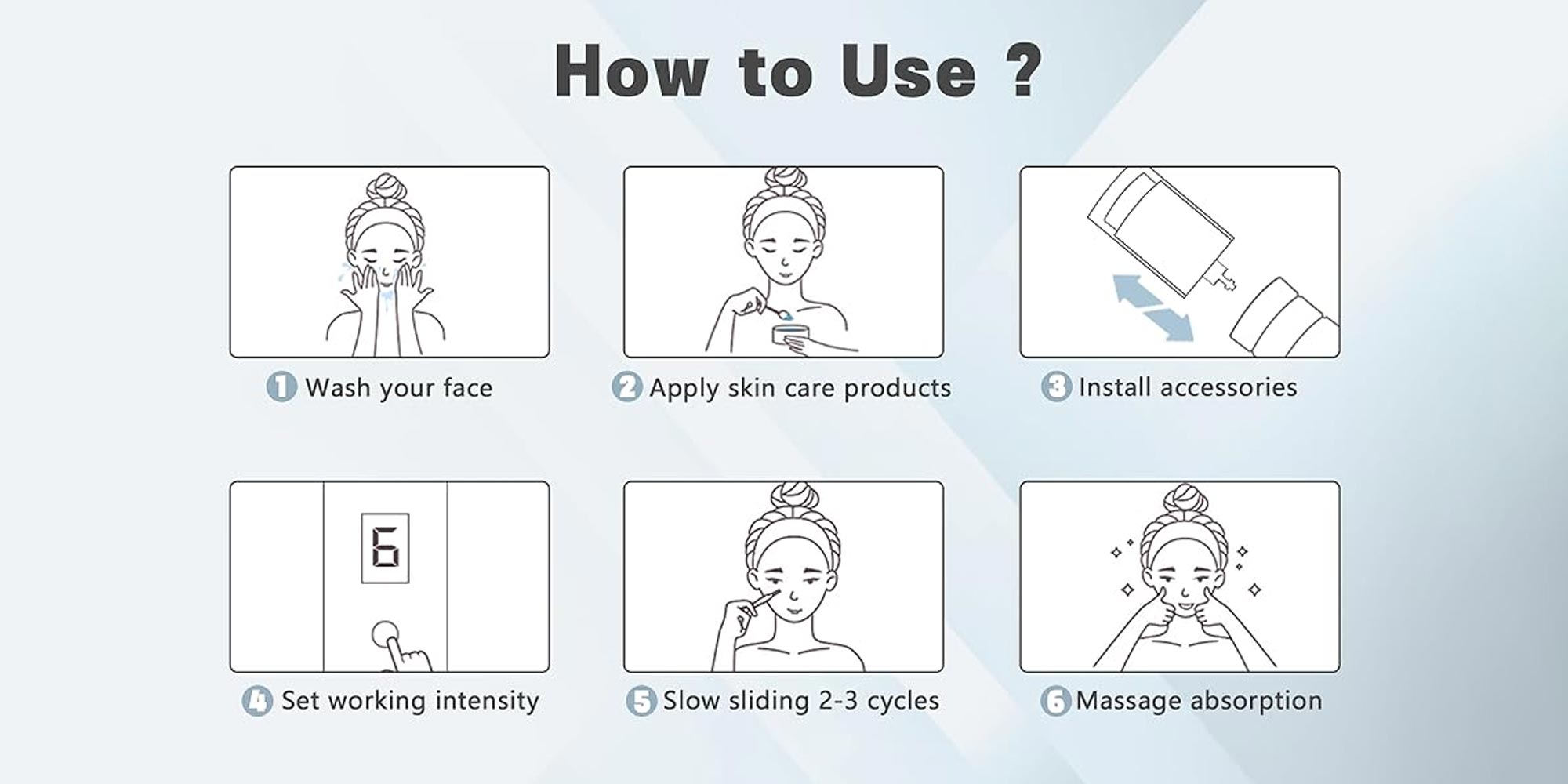 How to Use ?

1 Wash your face

2 Apply skin care products

3 Install accessories

6

4 Set working intensity

5 Slow sliding 2-3 cycles

6 Massage absorption